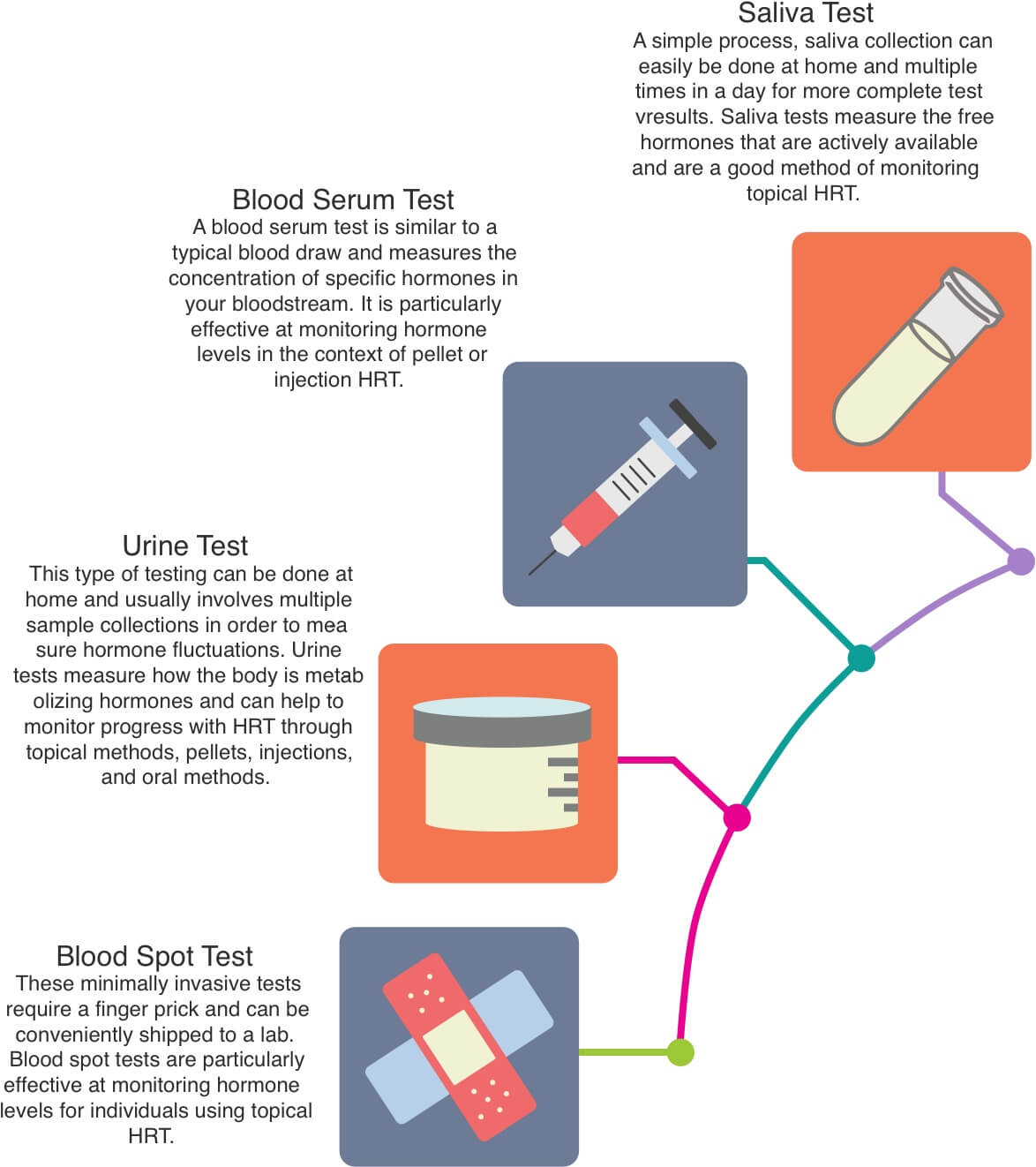 Saliva Test
A simple process, saliva collection can easily be done at home and multiple times in a day for more complete test vresults. Saliva tests measure the free hormones that are actively available and are a good method of monitoring topical HRT.

Blood Serum Test
A blood serum test is similar to a typical blood draw and measures the concentration of specific hormones in your bloodstream. It is particularly effective at monitoring hormone levels in the context of pellet or injection HRT.

Urine Test
This type of testing can be done at home and usually involves multiple sample collections in order to mea sure hormone fluctuations. Urine tests measure how the body is metab olizing hormones and can help to monitor progress with HRT through topical methods, pellets, injections, and oral methods.

Blood Spot Test
These minimally invasive tests require a finger prick and can be conveniently shipped to a lab. Blood spot tests are particularly effective at monitoring hormone levels for individuals using topical HRT.