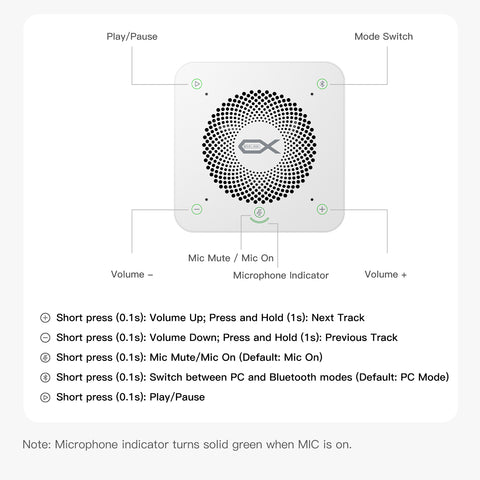 Play/Pause

Mode Switch

Mic Mute / Mic On

Volume –

Microphone Indicator

Volume +

Short press (0.1s): Volume Up; Press and Hold (1s): Next Track

Short press (0.1s): Volume Down; Press and Hold (1s): Previous Track

Short press (0.1s): Mic Mute/Mic On (Default: Mic On)

Short press (0.1s): Switch between PC and Bluetooth modes (Default: PC Mode)

Short press (0.1s): Play/Pause

Note: Microphone indicator turns solid green when MIC is on.