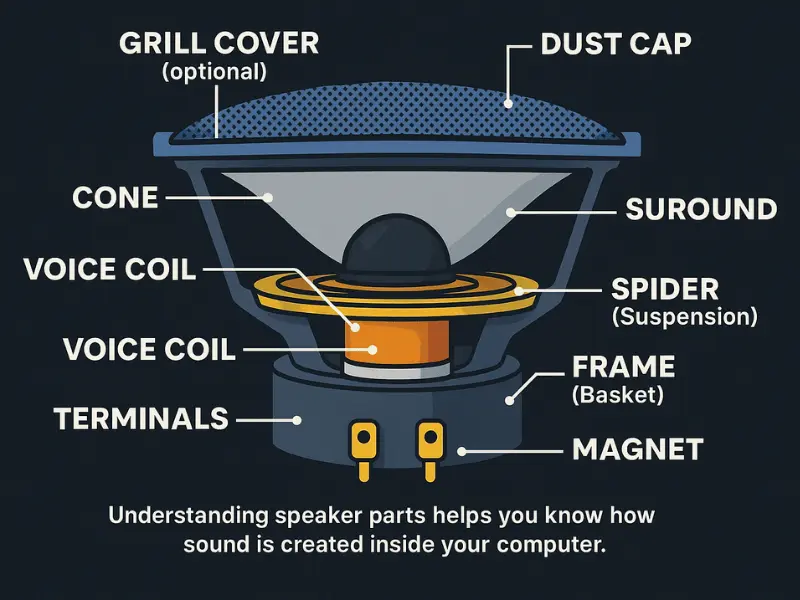 GRILL COVER
(optional)

DUST CAP

CONE

SUROUND

VOICE COIL

SPIDER
(Suspension)

VOICE COIL

FRAME
(Basket)

TERMINALS

MAGNET

Understanding speaker parts helps you know how sound is created inside your computer.