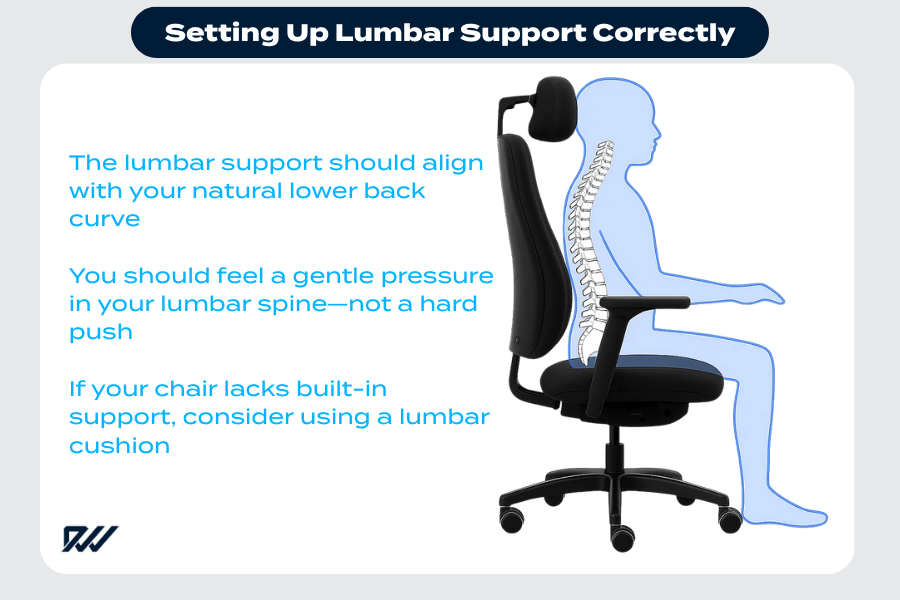 Setting Up Lumbar Support Correctly

The lumbar support should align with your natural lower back curve

You should feel a gentle pressure in your lumbar spine—not a hard push

If your chair lacks built-in support, consider using a lumbar cushion