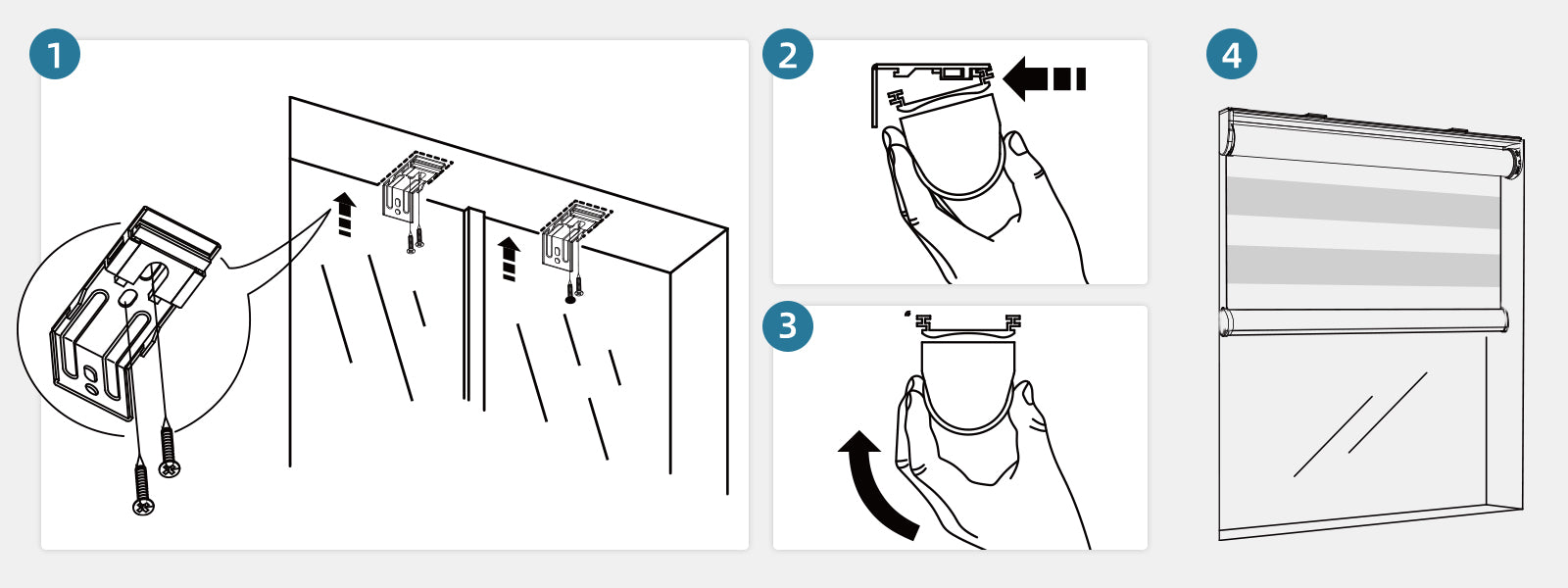 1

2

3

4