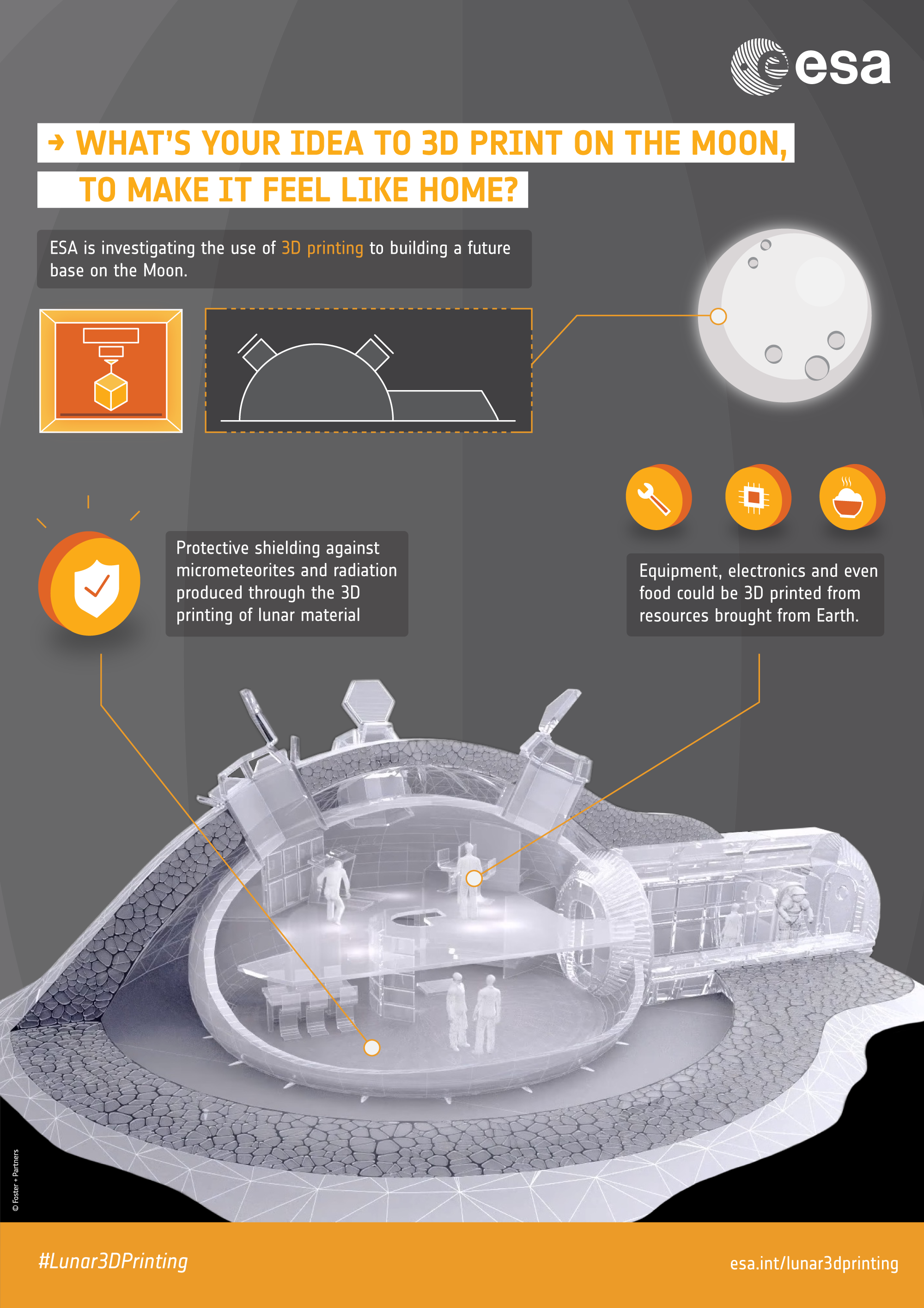 esa

→ WHAT'S YOUR IDEA TO 3D PRINT ON THE MOON, TO MAKE IT FEEL LIKE HOME?

ESA is investigating the use of 3D printing to building a future base on the Moon.

Protective shielding against micrometeorites and radiation produced through the 3D printing of lunar material

Equipment, electronics and even food could be 3D printed from resources brought from Earth.

© Foster + Partners

#Lunar3DPrinting

esa.int/lunar3dprinting