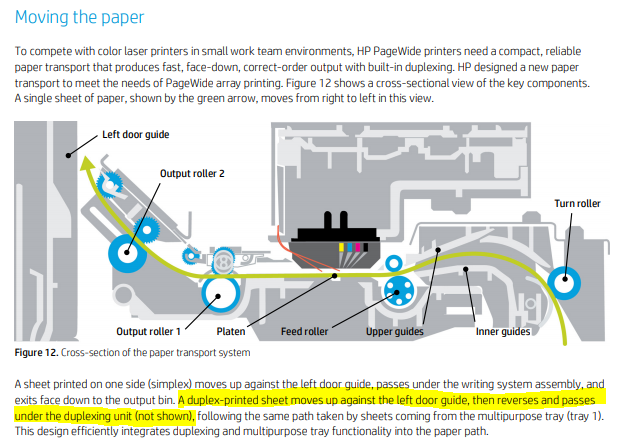 Moving the paper

To compete with color laser printers in small work team environments, HP PageWide printers need a compact, reliable paper transport that produces fast, face-down, correct-order output with built-in duplexing. HP designed a new paper transport to meet the needs of PageWide array printing. Figure 12 shows a cross-sectional view of the key components. A single sheet of paper, shown by the green arrow, moves from right to left in this view.

Left door guide

Output roller 2

Turn roller

Output roller 1

Platen

Feed roller

Upper guides

Inner guides

Figure 12. Cross-section of the paper transport system

A sheet printed on one side (simplex) moves up against the left door guide, passes under the writing system assembly, and exits face down to the output bin. A duplex-printed sheet moves up against the left door guide, then reverses and passes under the duplexing unit (not shown), following the same path taken by sheets coming from the multipurpose tray (tray 1). This design efficiently integrates duplexing and multipurpose tray functionality into the paper path.