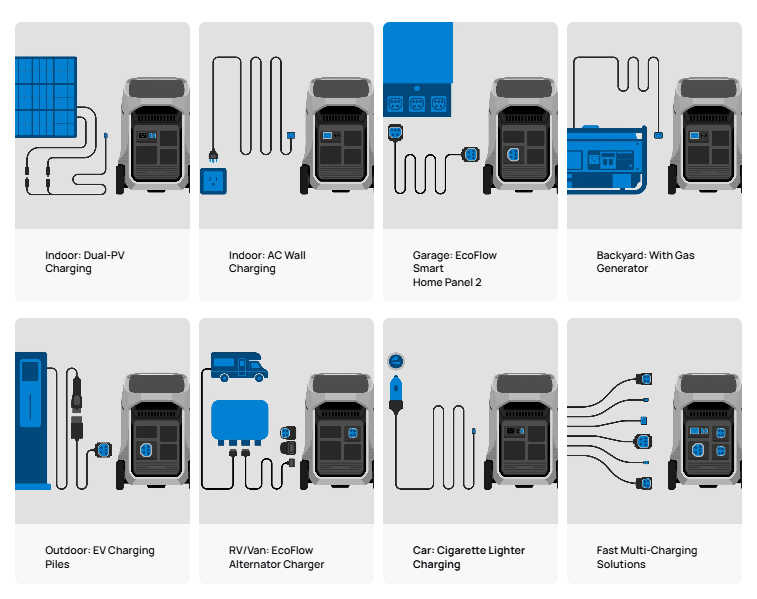 Indoor: Dual-PV Charging

Indoor: AC Wall Charging

Garage: EcoFlow Smart Home Panel 2

Backyard: With Gas Generator

Outdoor: EV Charging Piles

RV/Van: EcoFlow Alternator Charger

Car: Cigarette Lighter Charging

Fast Multi-Charging Solutions