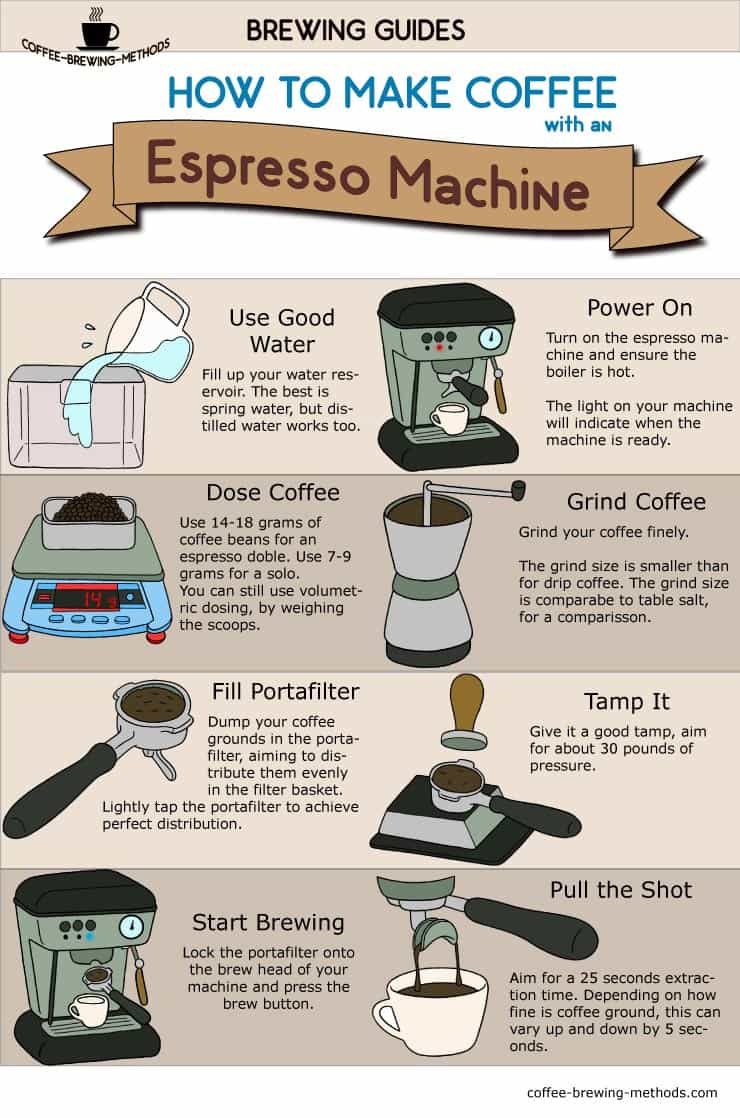 COFFEE-BREWING-METHODS

BREWING GUIDES

HOW TO MAKE COFFEE with an

Espresso Machine

Use Good Water

Fill up your water reservoir. The best is spring water, but distilled water works too.

Power On

Turn on the espresso machine and ensure the boiler is hot.

The light on your machine will indicate when the machine is ready.

Dose Coffee

Use 14-18 grams of coffee beans for an espresso doble. Use 7-9 grams for a solo. You can still use volumetric dosing, by weighing the scoops.

14

Grind Coffee

Grind your coffee finely.

The grind size is smaller than for drip coffee. The grind size is comparabe to table salt, for a comparisson.

Fill Portafilter

Dump your coffee grounds in the portafilter, aiming to distribute them evenly in the filter basket. Lightly tap the portafilter to achieve perfect distribution.

Tamp It

Give it a good tamp, aim for about 30 pounds of pressure.

Start Brewing

Lock the portafilter onto the brew head of your machine and press the brew button.

Pull the Shot

Aim for a 25 seconds extraction time. Depending on how fine is coffee ground, this can vary up and down by 5 seconds.

coffee-brewing-methods.com