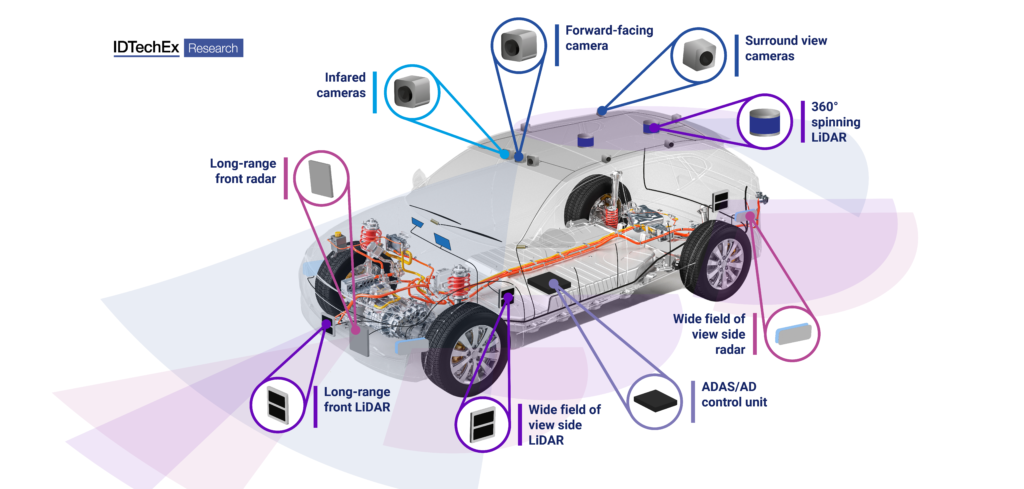 IDTechEx Research

Infared cameras

Forward-facing camera

Surround view cameras

360° spinning LiDAR

Long-range front radar

Wide field of view side radar

Long-range front LiDAR

Wide field of view side LiDAR

ADAS/AD control unit