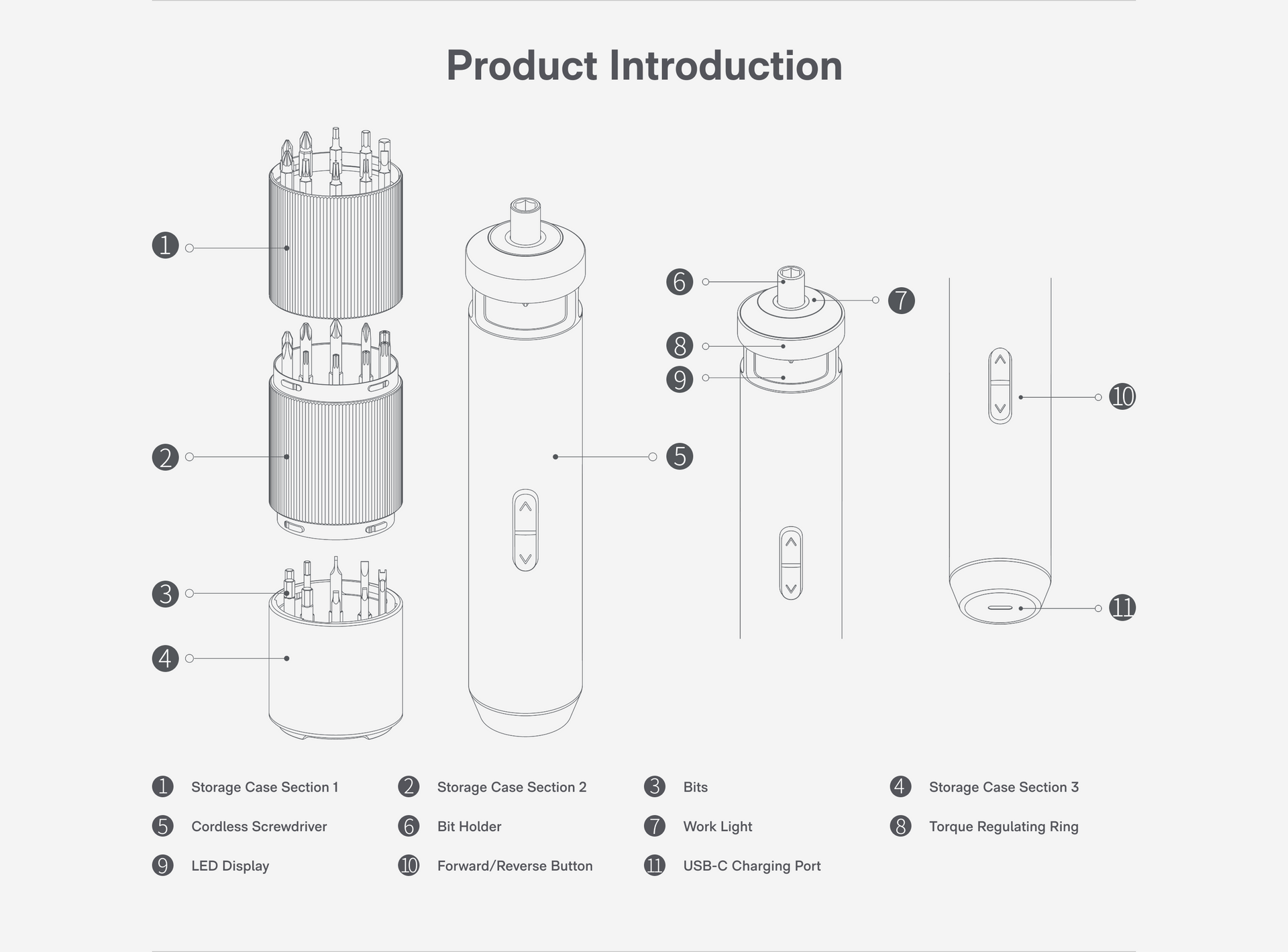 Product Introduction

1
2
3
4
5
6
7
8
9
10
11

1 Storage Case Section 1
2 Storage Case Section 2
3 Bits
4 Storage Case Section 3
5 Cordless Screwdriver
6 Bit Holder
7 Work Light
8 Torque Regulating Ring
9 LED Display
10 Forward/Reverse Button
11 USB-C Charging Port