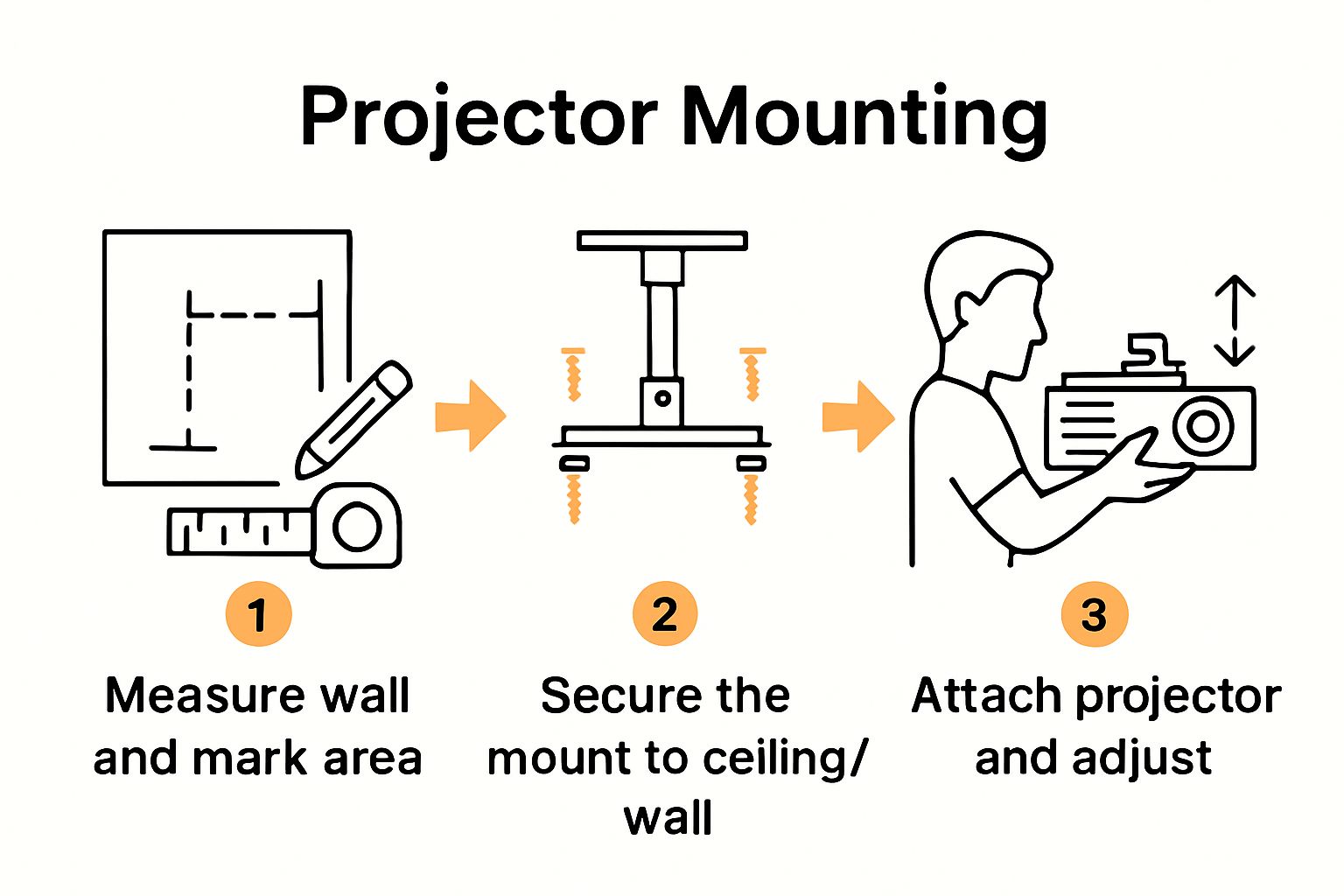 Projector Mounting

1
Measure wall and mark area

2
Secure the mount to ceiling/ wall

3
Attach projector and adjust