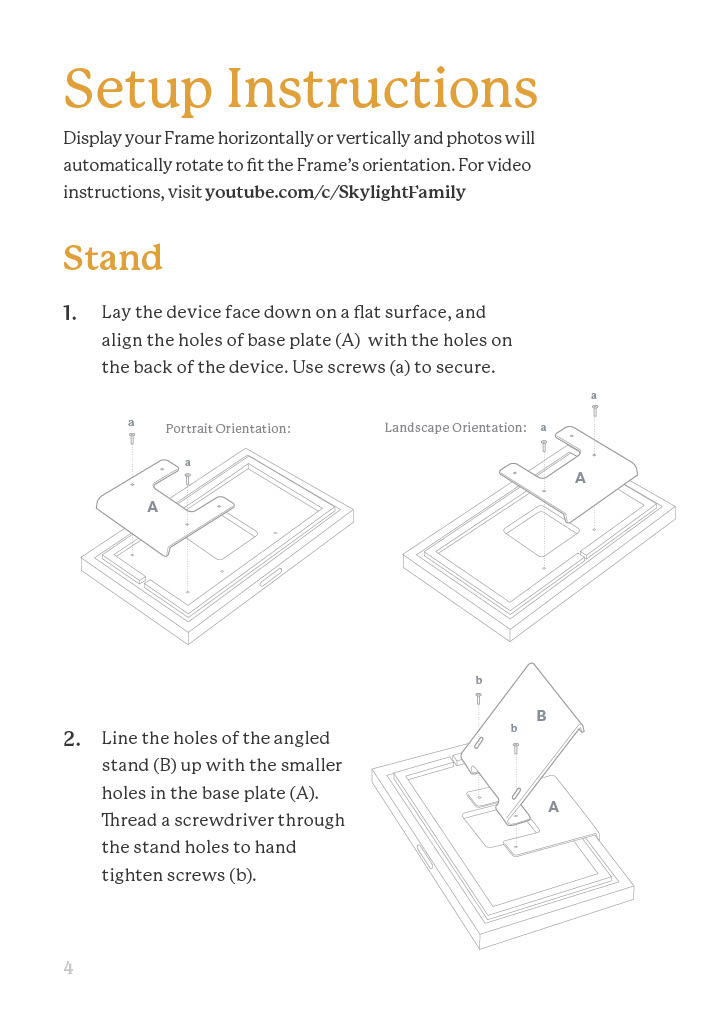 Setup Instructions

Display your Frame horizontally or vertically and photos will automatically rotate to fit the Frame's orientation. For video instructions, visit youtube.com/c/SkylightFamily

Stand

1. Lay the device face down on a flat surface, and align the holes of base plate (A) with the holes on the back of the device. Use screws (a) to secure.

Portrait Orientation:

a

a

A

Landscape Orientation:

a

a

A

2. Line the holes of the angled stand (B) up with the smaller holes in the base plate (A). Thread a screwdriver through the stand holes to hand tighten screws (b).

b

b

B

A

4