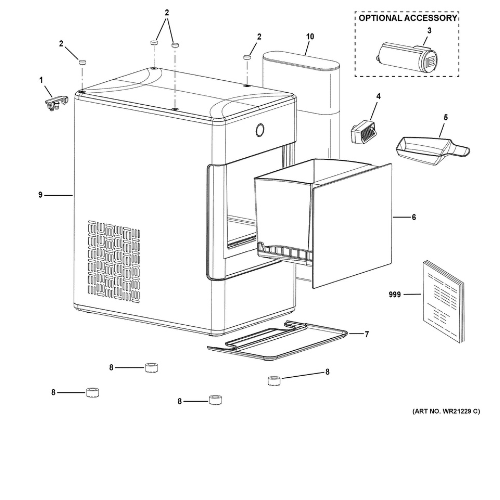 OPTIONAL ACCESSORY
3
2
2
2
10
1
4
5
9
6
999
7
8
8
8
8
(ART NO. WR21229 C)