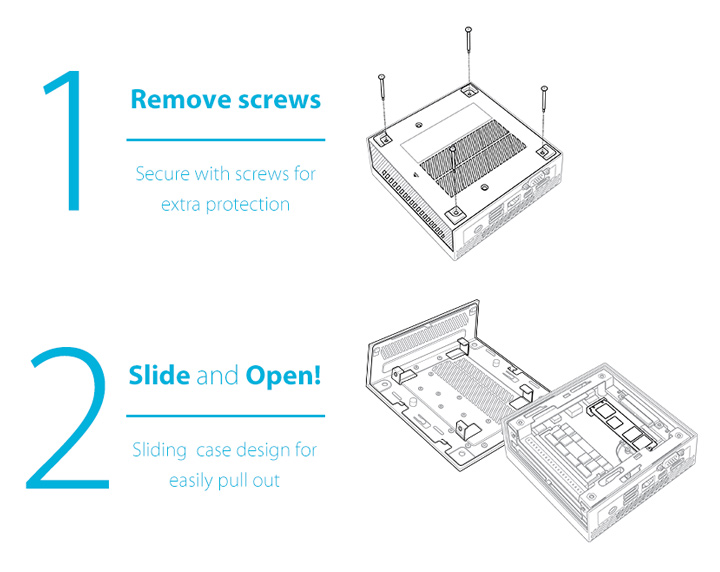 1

Remove screws

Secure with screws for extra protection

2

Slide and Open!

Sliding case design for easily pull out