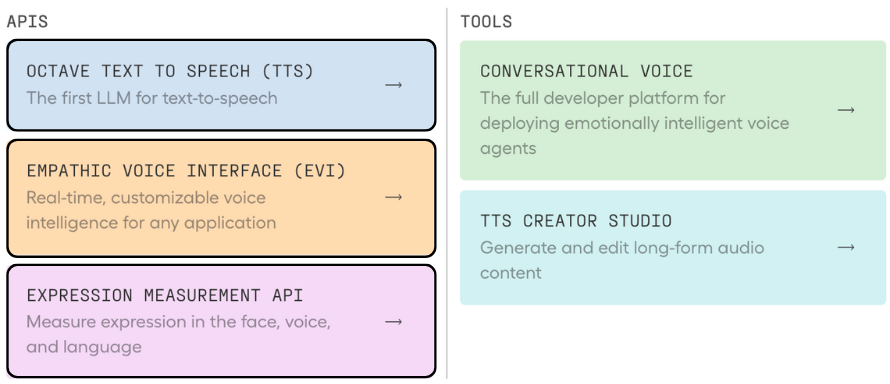 APIS

OCTAVE TEXT TO SPEECH (TTS)
The first LLM for text-to-speech
→

EMPATHIC VOICE INTERFACE (EVI)
Real-time, customizable voice intelligence for any application
→

EXPRESSION MEASUREMENT API
Measure expression in the face, voice, and language
→

TOOLS

CONVERSATIONAL VOICE
The full developer platform for deploying emotionally intelligent voice agents
→

TTS CREATOR STUDIO
Generate and edit long-form audio content
→