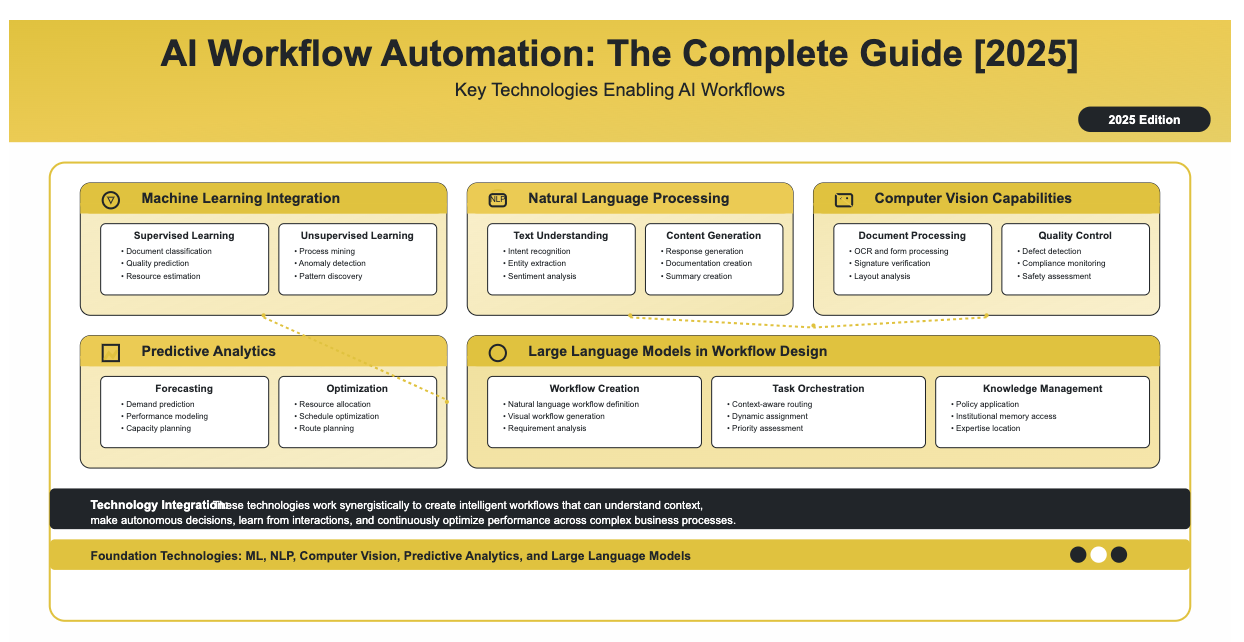 AI Workflow Automation: The Complete Guide [2025]

Key Technologies Enabling AI Workflows

2025 Edition

Machine Learning Integration

Supervised Learning
• Document classification
• Quality prediction
• Resource estimation

Unsupervised Learning
• Process mining
• Anomaly detection
• Pattern discovery

NLP Natural Language Processing

Text Understanding
• Intent recognition
• Entity extraction
• Sentiment analysis

Content Generation
• Response generation
• Documentation creation
• Summary creation

Computer Vision Capabilities

Document Processing
• OCR and form processing
• Signature verification
• Layout analysis

Quality Control
• Defect detection
• Compliance monitoring
• Safety assessment

Predictive Analytics

Forecasting
• Demand prediction
• Performance modeling
• Capacity planning

Optimization
• Resource allocation
• Schedule optimization
• Route planning

Large Language Models in Workflow Design

Workflow Creation
• Natural language workflow definition
• Visual workflow generation
• Requirement analysis

Task Orchestration
• Context-aware routing
• Dynamic assignment
• Priority assessment

Knowledge Management
• Policy application
• Institutional memory access
• Expertise location

Technology Integration: These technologies work synergistically to create intelligent workflows that can understand context, make autonomous decisions, learn from interactions, and continuously optimize performance across complex business processes.

Foundation Technologies: ML, NLP, Computer Vision, Predictive Analytics, and Large Language Models