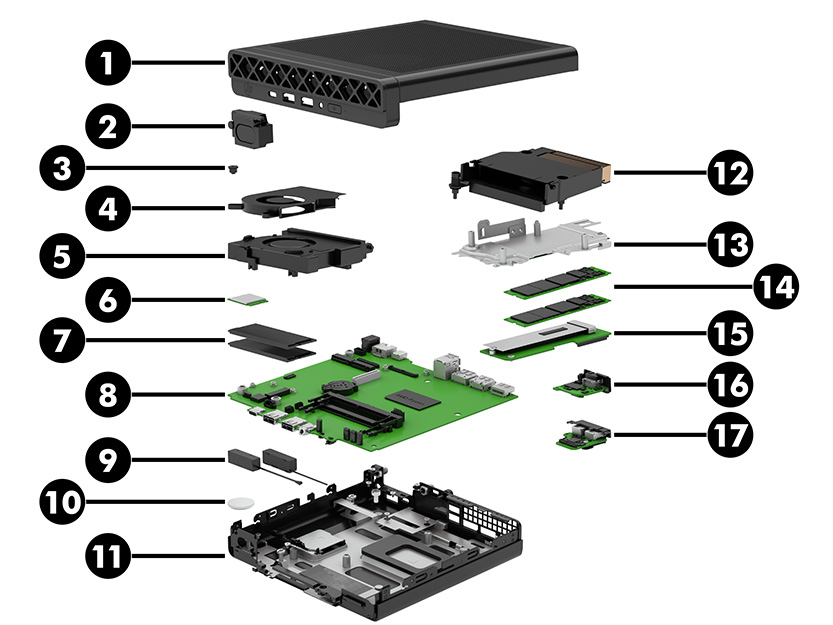 1
2
3
4
5
6
7
8
9
10
11
12
13
14
15
16
17