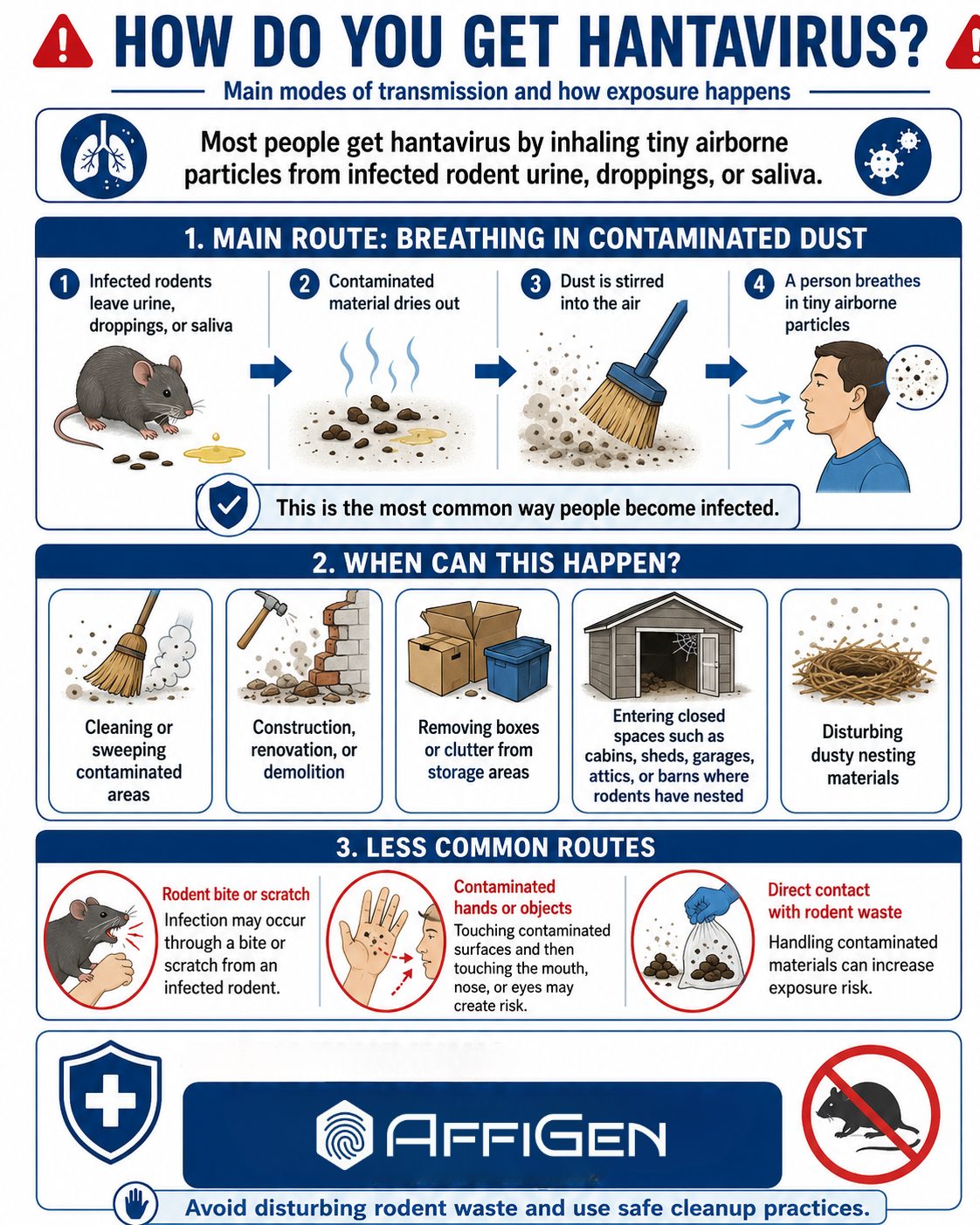 HOW DO YOU GET HANTAVIRUS?

Main modes of transmission and how exposure happens

Most people get hantavirus by inhaling tiny airborne particles from infected rodent urine, droppings, or saliva.

1. MAIN ROUTE: BREATHING IN CONTAMINATED DUST

1 Infected rodents leave urine, droppings, or saliva

2 Contaminated material dries out

3 Dust is stirred into the air

4 A person breathes in tiny airborne particles

This is the most common way people become infected.

2. WHEN CAN THIS HAPPEN?

Cleaning or sweeping contaminated areas

Construction, renovation, or demolition

Removing boxes or clutter from storage areas

Entering closed spaces such as cabins, sheds, garages, attics, or barns where rodents have nested

Disturbing dusty nesting materials

3. LESS COMMON ROUTES

Rodent bite or scratch
Infection may occur through a bite or scratch from an infected rodent.

Contaminated hands or objects
Touching contaminated surfaces and then touching the mouth, nose, or eyes may create risk.

Direct contact with rodent waste
Handling contaminated materials can increase exposure risk.

AFFIGEN

Avoid disturbing rodent waste and use safe cleanup practices.