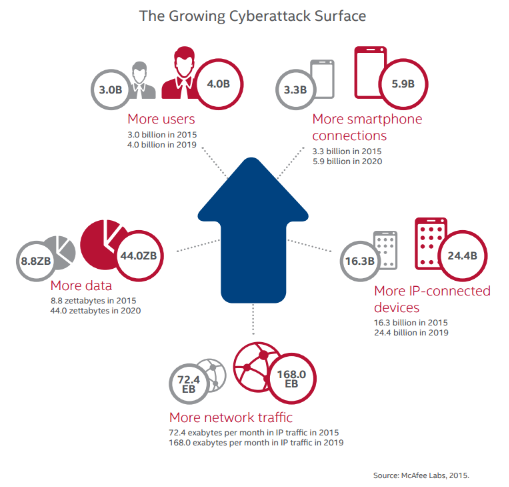 The Growing Cyberattack Surface

3.0B

4.0B

More users
3.0 billion in 2015
4.0 billion in 2019

3.3B

5.9B

More smartphone connections
3.3 billion in 2015
5.9 billion in 2020

8.8ZB

44.0ZB

More data
8.8 zettabytes in 2015
44.0 zettabytes in 2020

16.3B

24.4B

More IP-connected devices
16.3 billion in 2015
24.4 billion in 2019

72.4 EB

168.0 EB

More network traffic
72.4 exabytes per month in IP traffic in 2015
168.0 exabytes per month in IP traffic in 2019

Source: McAfee Labs, 2015.