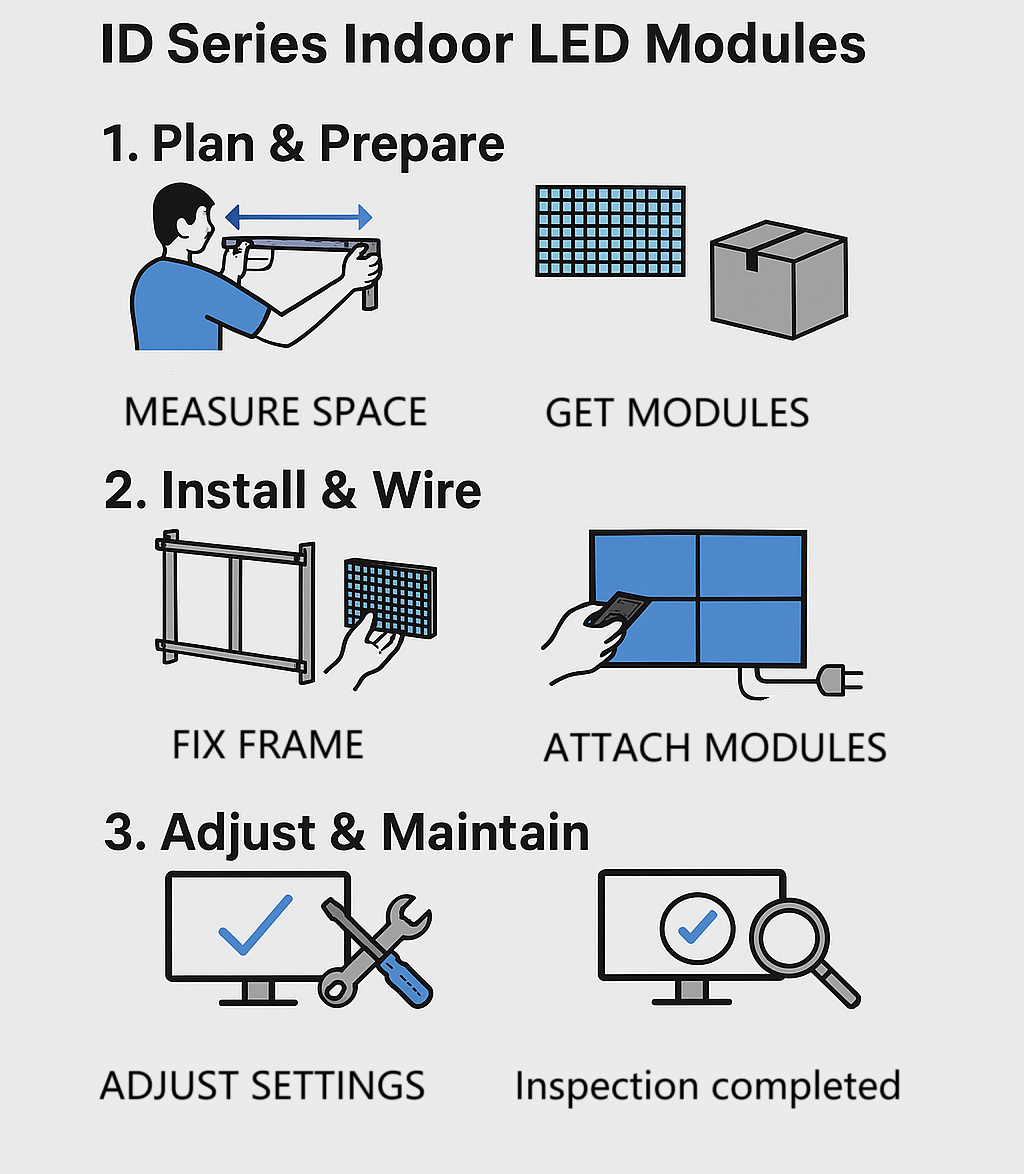 ID Series Indoor LED Modules

1. Plan & Prepare

MEASURE SPACE

GET MODULES

2. Install & Wire

FIX FRAME

ATTACH MODULES

3. Adjust & Maintain

ADJUST SETTINGS

Inspection completed