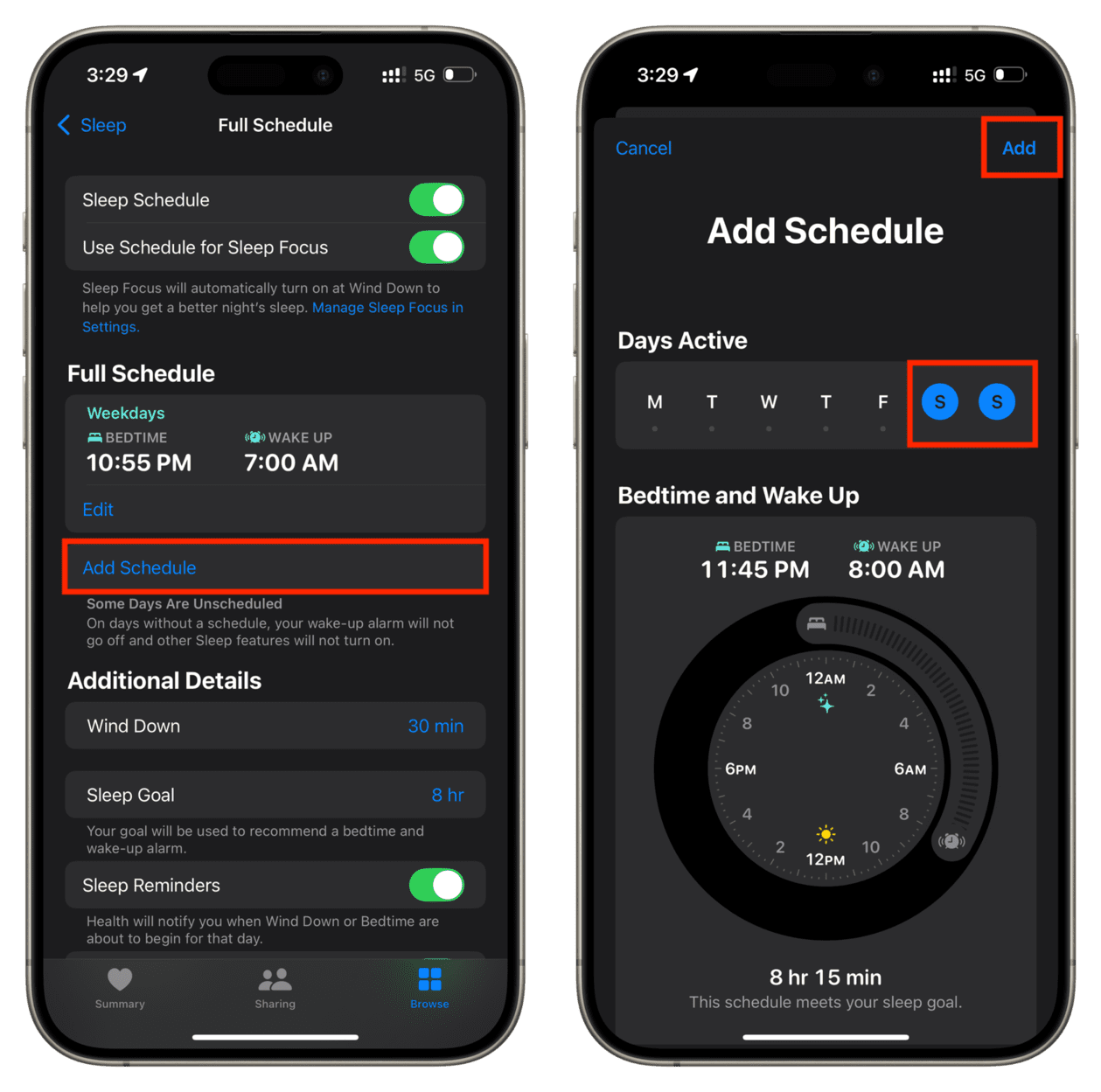 3:29 5G

Sleep Full Schedule

Sleep Schedule

Use Schedule for Sleep Focus

Sleep Focus will automatically turn on at Wind Down to help you get a better night's sleep. Manage Sleep Focus in Settings.

Full Schedule

Weekdays
BEDTIME 10:55 PM
WAKE UP 7:00 AM

Edit

Add Schedule

Some Days Are Unscheduled
On days without a schedule, your wake-up alarm will not go off and other Sleep features will not turn on.

Additional Details

Wind Down 30 min

Sleep Goal 8 hr

Your goal will be used to recommend a bedtime and wake-up alarm.

Sleep Reminders

Health will notify you when Wind Down or Bedtime are about to begin for that day.

Summary Sharing Browse

3:29 5G

Cancel Add

Add Schedule

Days Active

M T W T F S S

Bedtime and Wake Up

BEDTIME 11:45 PM
WAKE UP 8:00 AM

12AM 2 4 6AM 8 10 12PM 2 4 6PM 8 10

8 hr 15 min
This schedule meets your sleep goal.