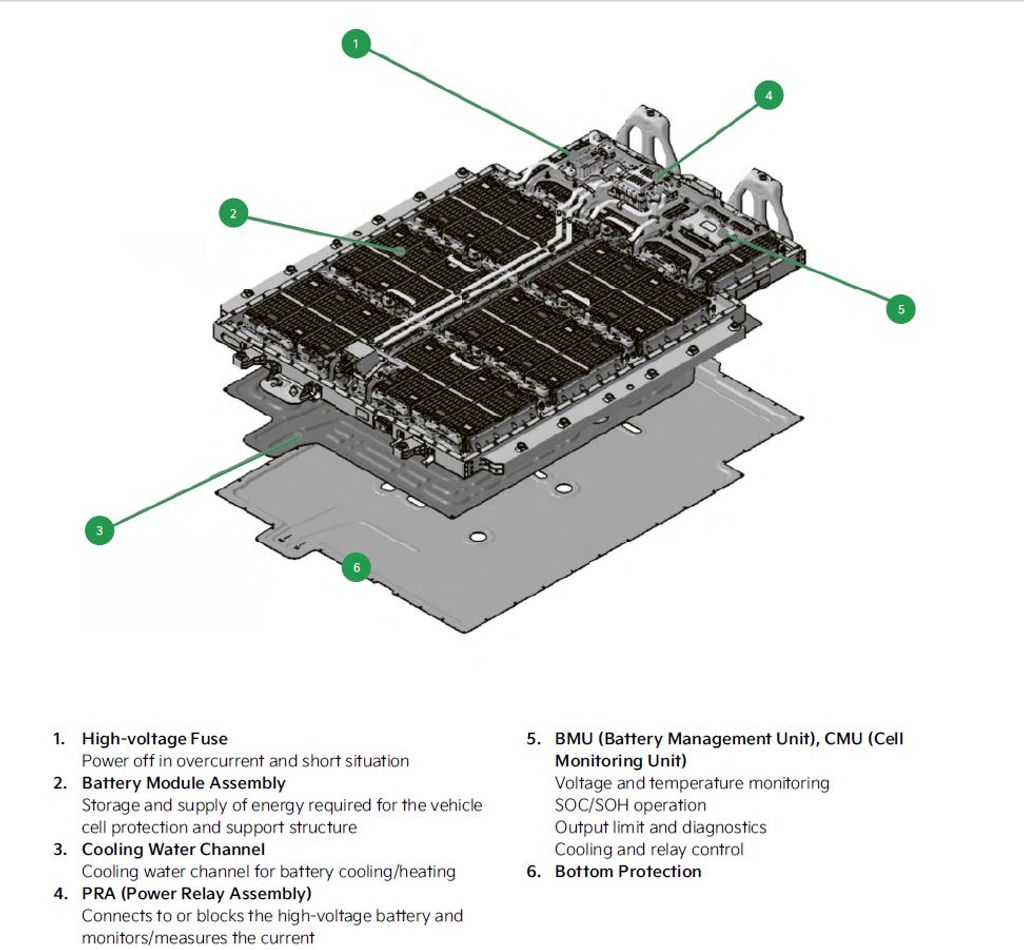 1

4

2

5

3

6

1. High-voltage Fuse
Power off in overcurrent and short situation
2. Battery Module Assembly
Storage and supply of energy required for the vehicle cell protection and support structure
3. Cooling Water Channel
Cooling water channel for battery cooling/heating
4. PRA (Power Relay Assembly)
Connects to or blocks the high-voltage battery and monitors/measures the current

5. BMU (Battery Management Unit), CMU (Cell Monitoring Unit)
Voltage and temperature monitoring
SOC/SOH operation
Output limit and diagnostics
Cooling and relay control
6. Bottom Protection