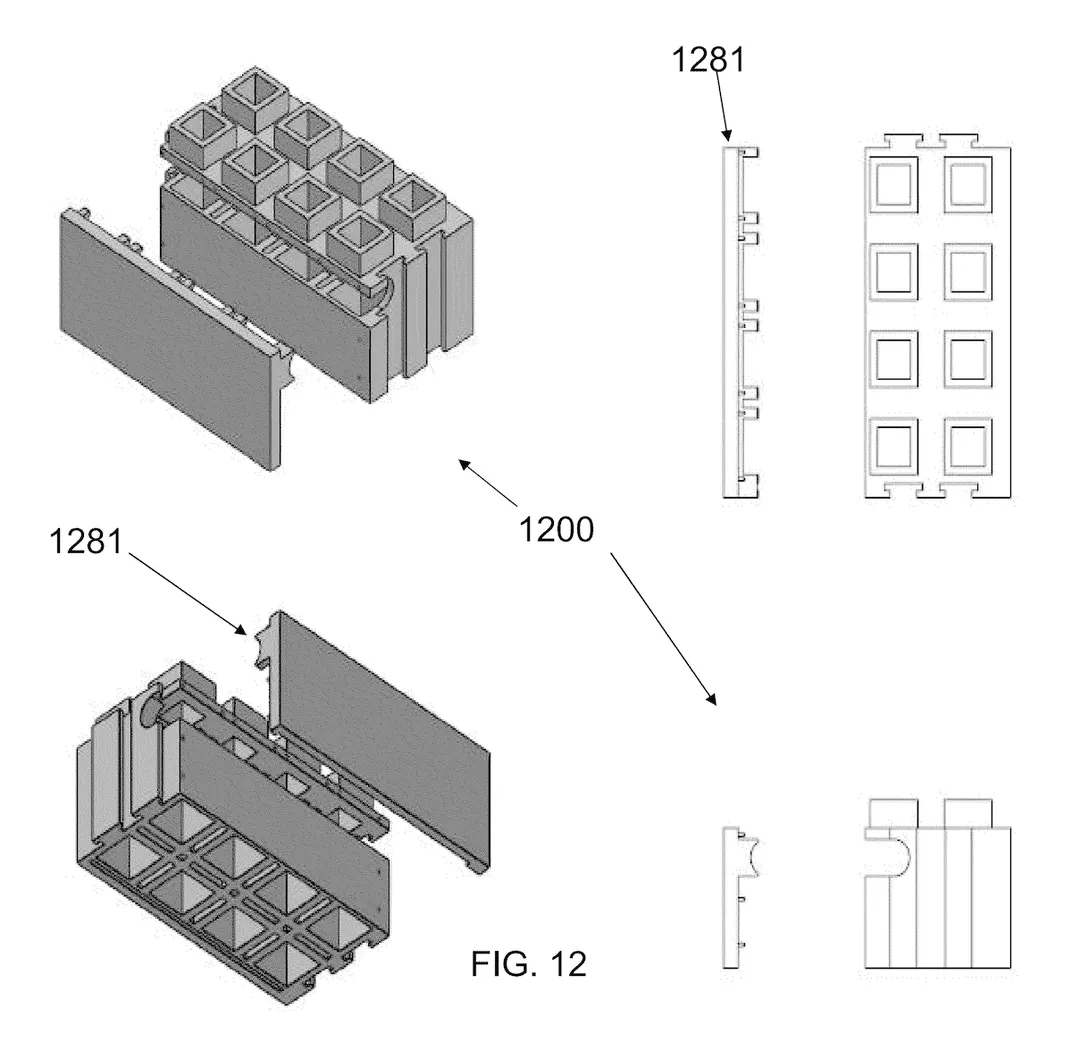 1281

1281

1200

FIG. 12