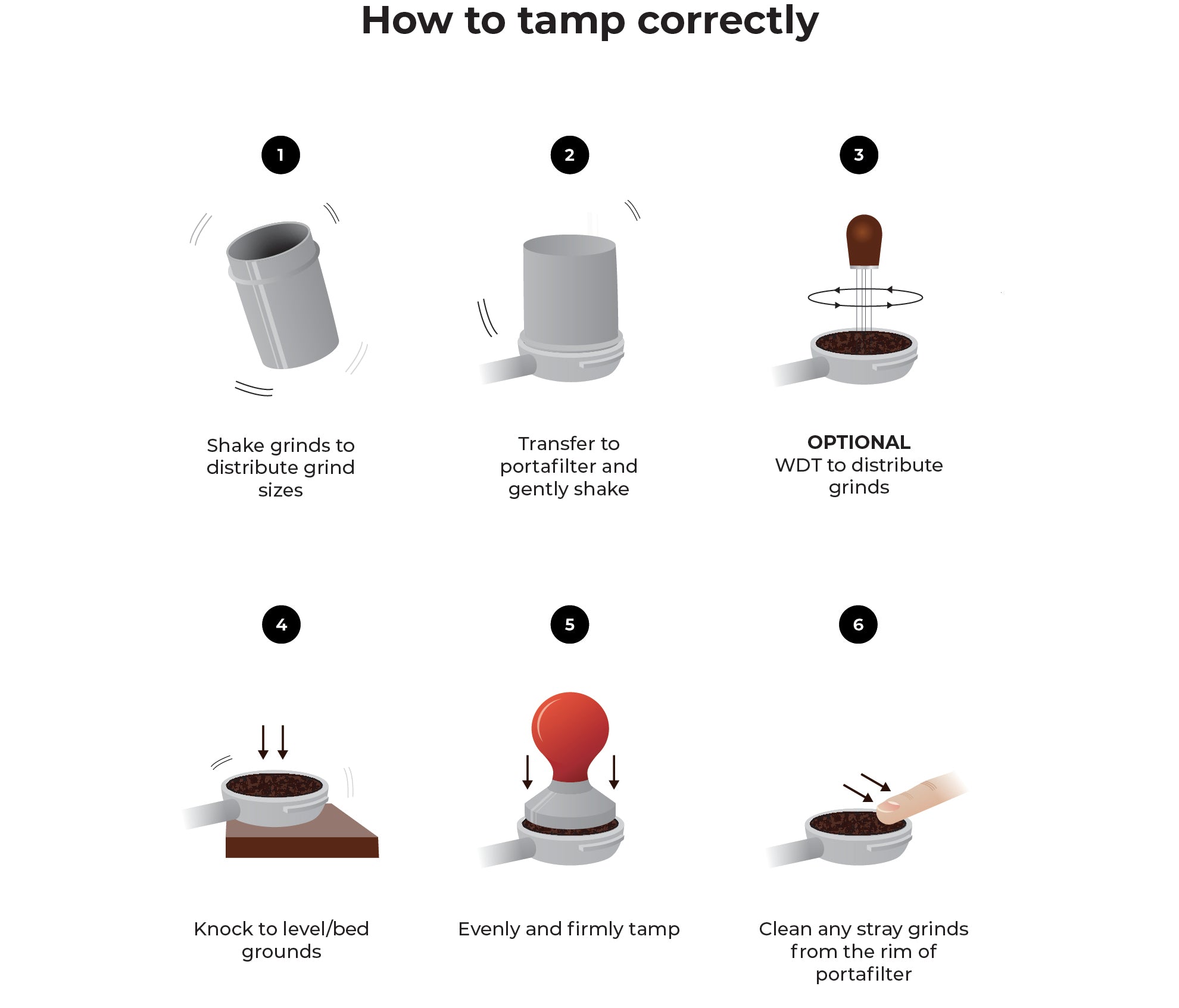 How to tamp correctly

1

Shake grinds to distribute grind sizes

2

Transfer to portafilter and gently shake

3

OPTIONAL
WDT to distribute grinds

4

Knock to level/bed grounds

5

Evenly and firmly tamp

6

Clean any stray grinds from the rim of portafilter