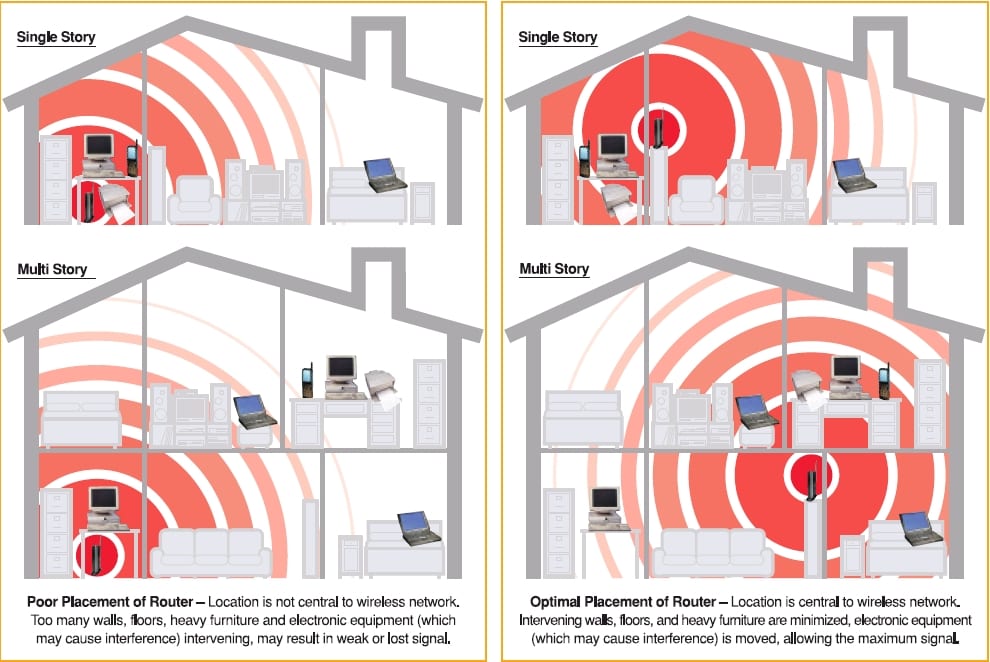 Single Story

Multi Story

Poor Placement of Router – Location is not central to wireless network. Too many walls, floors, heavy furniture and electronic equipment (which may cause interference) intervening, may result in weak or lost signal.

Single Story

Multi Story

Optimal Placement of Router – Location is central to wireless network. Intervening walls, floors, and heavy furniture are minimized, electronic equipment (which may cause interference) is moved, allowing the maximum signal.