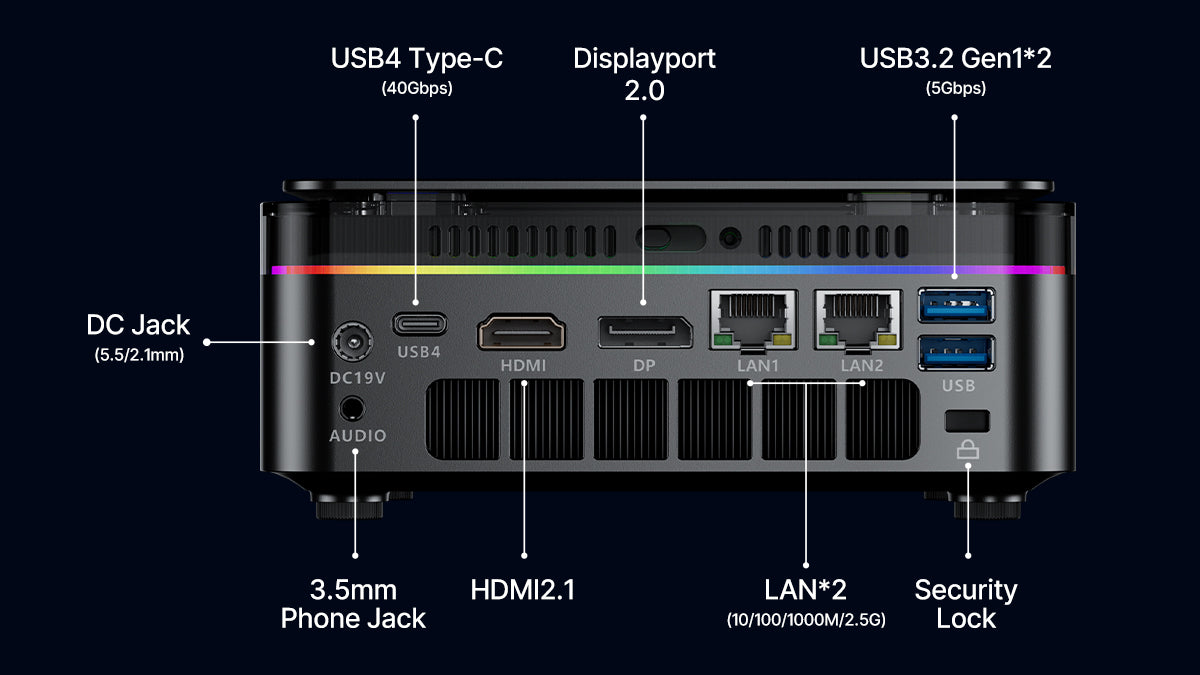 USB4 Type-C
(40Gbps)

Displayport
2.0

USB3.2 Gen1*2
(5Gbps)

DC Jack
(5.5/2.1mm)

USB4

HDMI

DP

LAN1

LAN2

USB

DC19V

AUDIO

3.5mm
Phone Jack

HDMI2.1

LAN*2
(10/100/1000M/2.5G)

Security
Lock