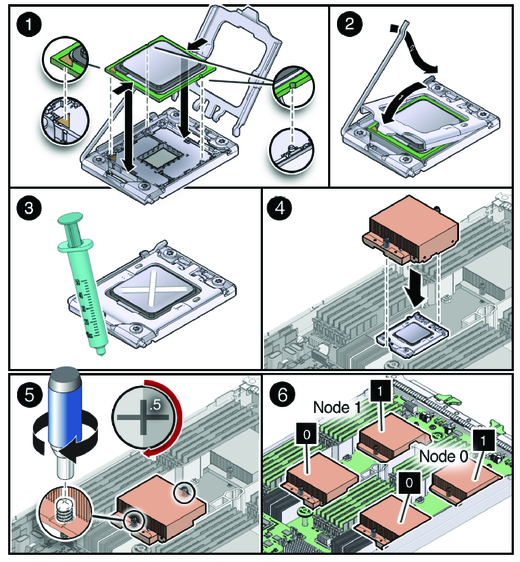 1

2

3

4

5

.5

6

Node 1

1

0

Node 0

1

0