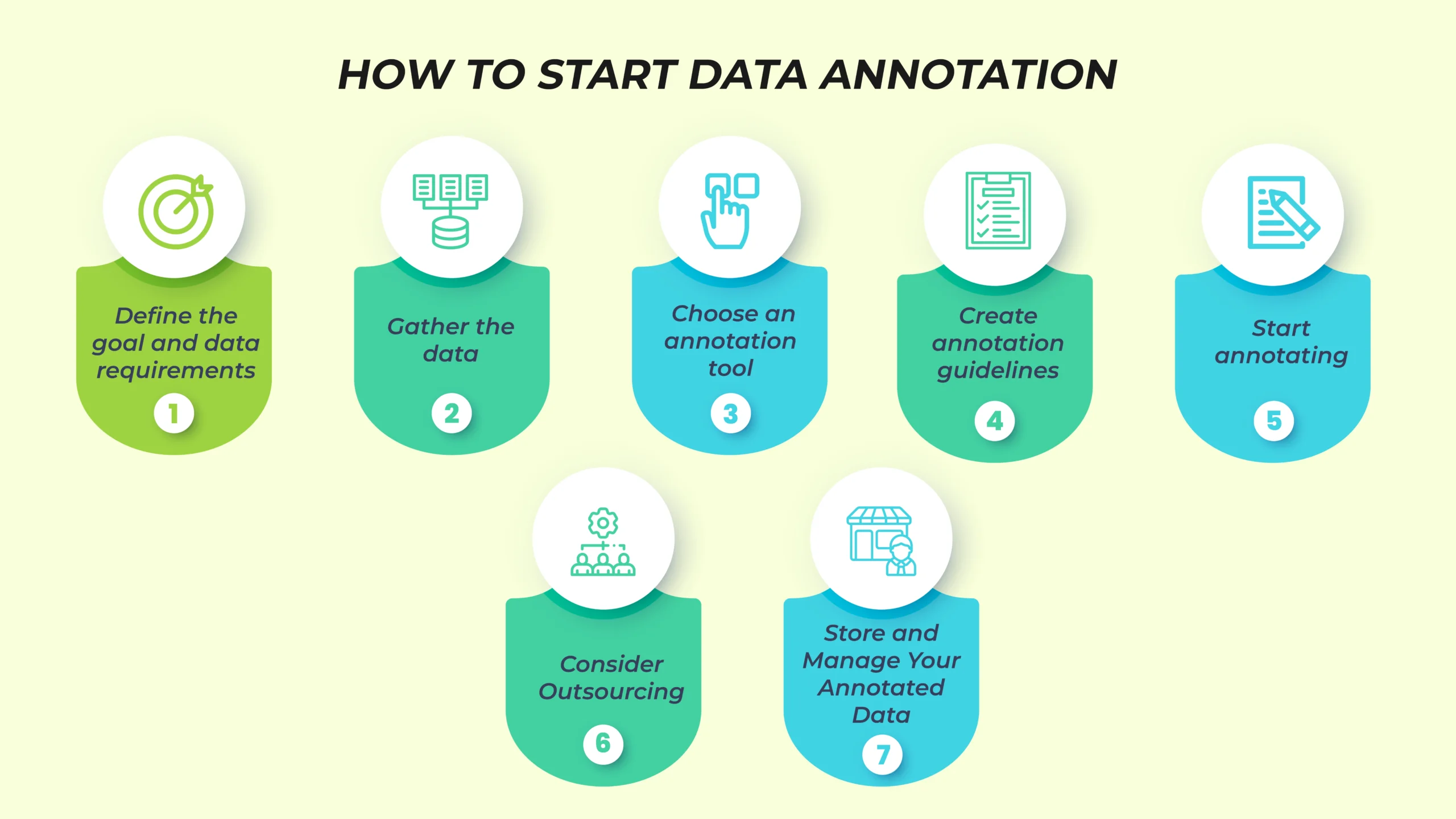 HOW TO START DATA ANNOTATION

Define the goal and data requirements
1

Gather the data
2

Choose an annotation tool
3

Create annotation guidelines
4

Start annotating
5

Consider Outsourcing
6

Store and Manage Your Annotated Data
7