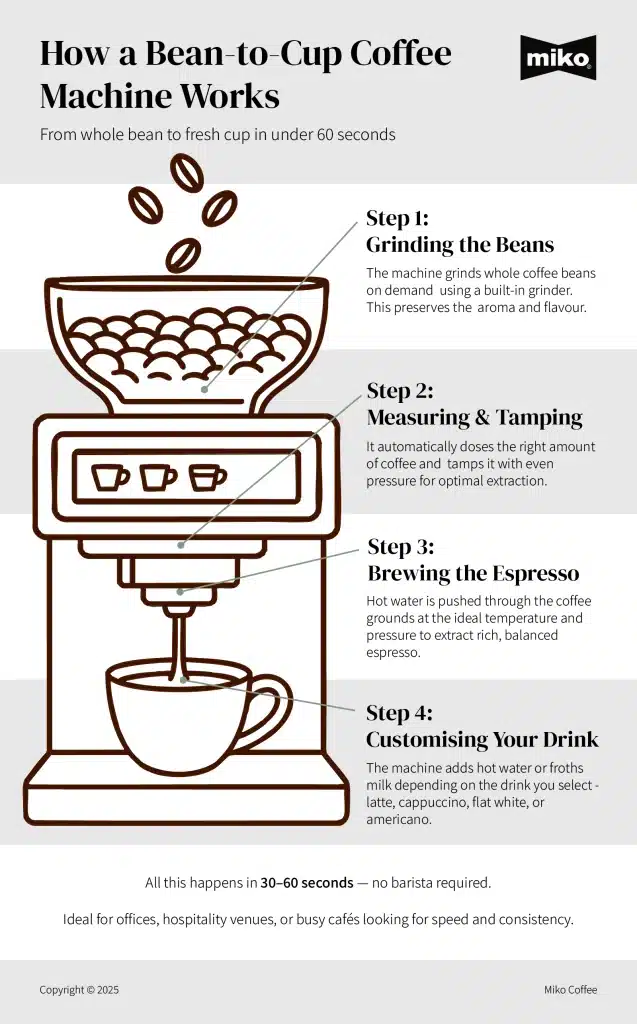 How a Bean-to-Cup Coffee Machine Works

miko

From whole bean to fresh cup in under 60 seconds

Step 1:
Grinding the Beans

The machine grinds whole coffee beans on demand using a built-in grinder. This preserves the aroma and flavour.

Step 2:
Measuring & Tamping

It automatically doses the right amount of coffee and tamps it with even pressure for optimal extraction.

Step 3:
Brewing the Espresso

Hot water is pushed through the coffee grounds at the ideal temperature and pressure to extract rich, balanced espresso.

Step 4:
Customising Your Drink

The machine adds hot water or froths milk depending on the drink you select - latte, cappuccino, flat white, or americano.

All this happens in 30–60 seconds — no barista required.

Ideal for offices, hospitality venues, or busy cafés looking for speed and consistency.

Copyright © 2025

Miko Coffee