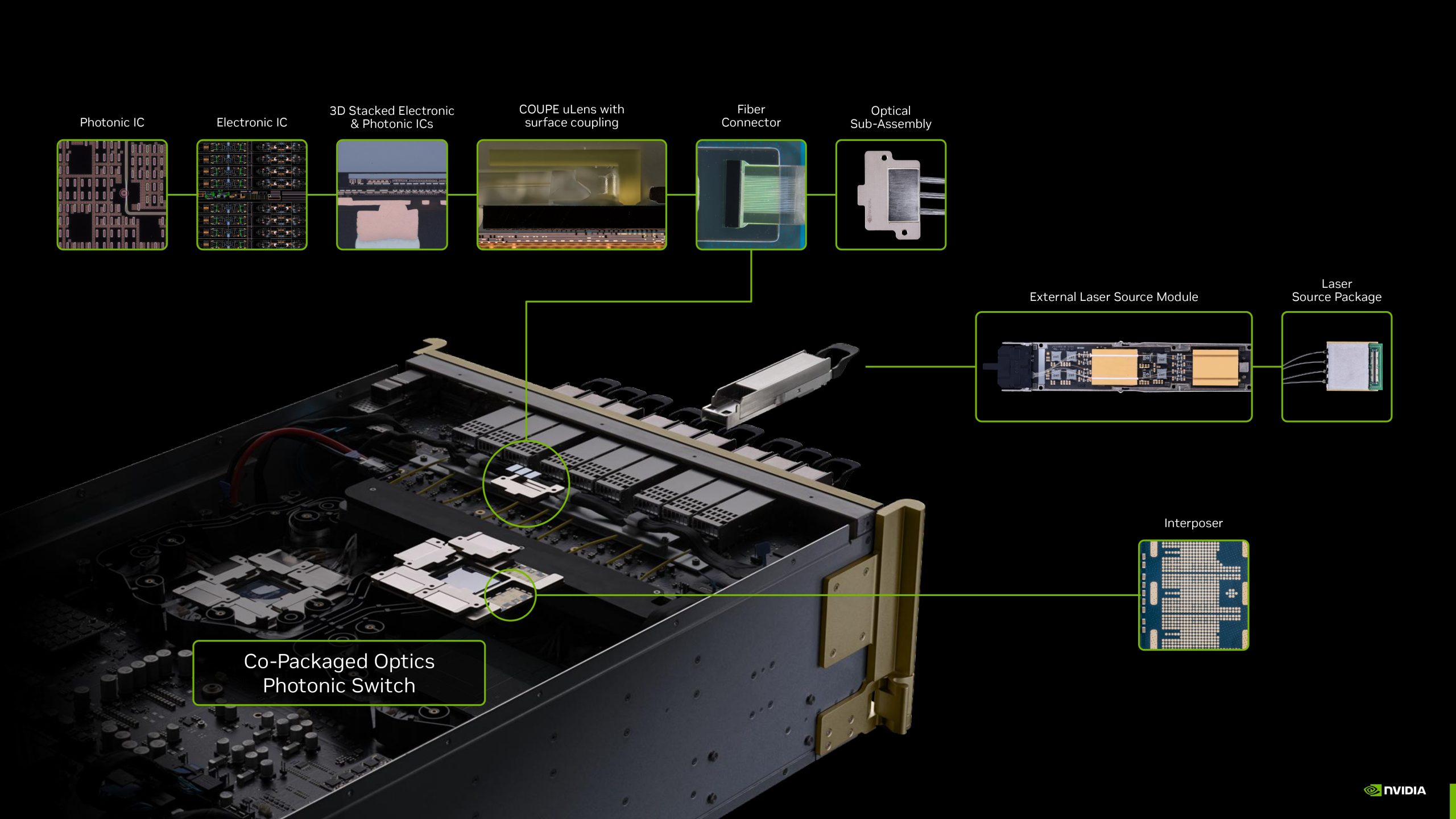 Photonic IC

Electronic IC

3D Stacked Electronic & Photonic ICs

COUPE uLens with surface coupling

Fiber Connector

Optical Sub-Assembly

External Laser Source Module

Laser Source Package

Interposer

Co-Packaged Optics Photonic Switch

NVIDIA