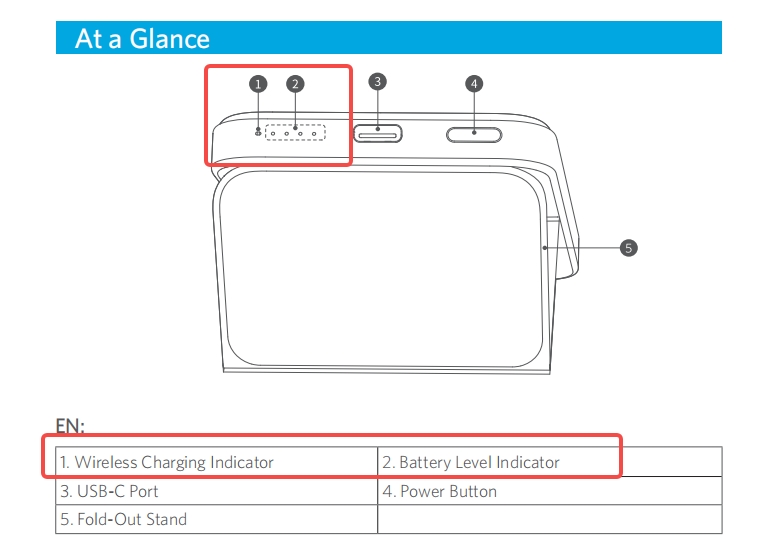 At a Glance

1
2
3
4
5

EN:

| 1. Wireless Charging Indicator | 2. Battery Level Indicator |
|---|---|
| 3. USB-C Port | 4. Power Button |
| 5. Fold-Out Stand | |