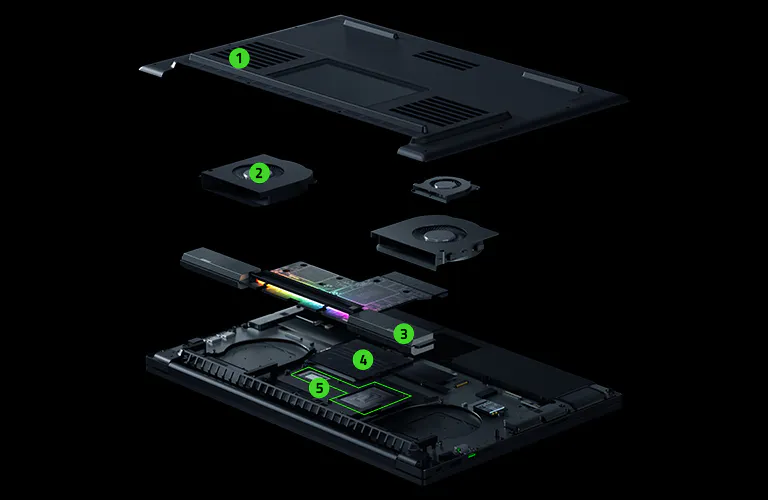 1
2
3
4
5