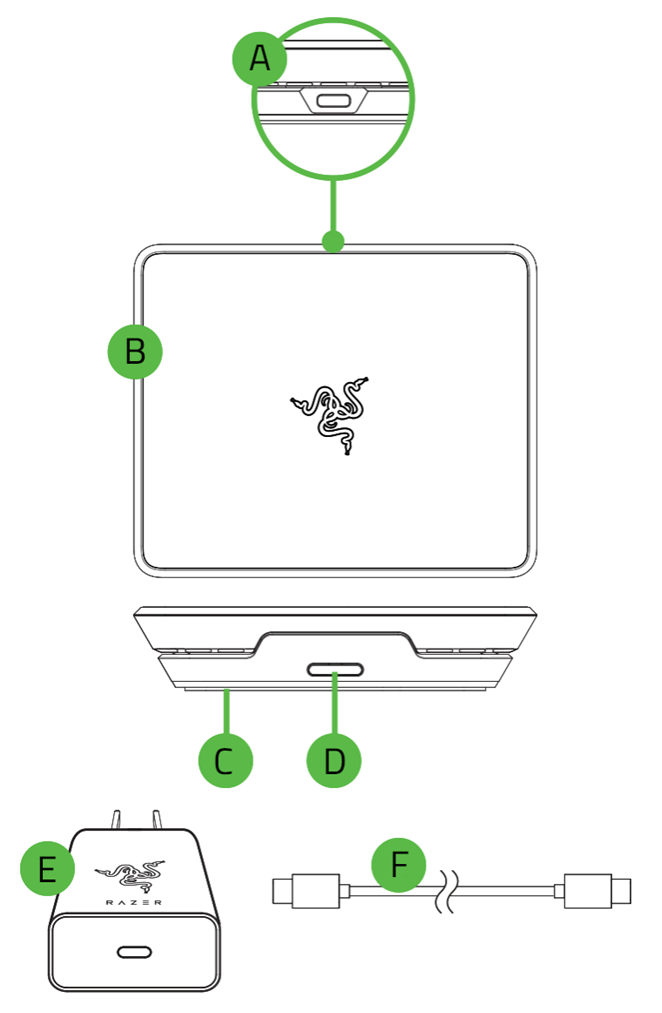 A

B

C

D

E

RAZER

F