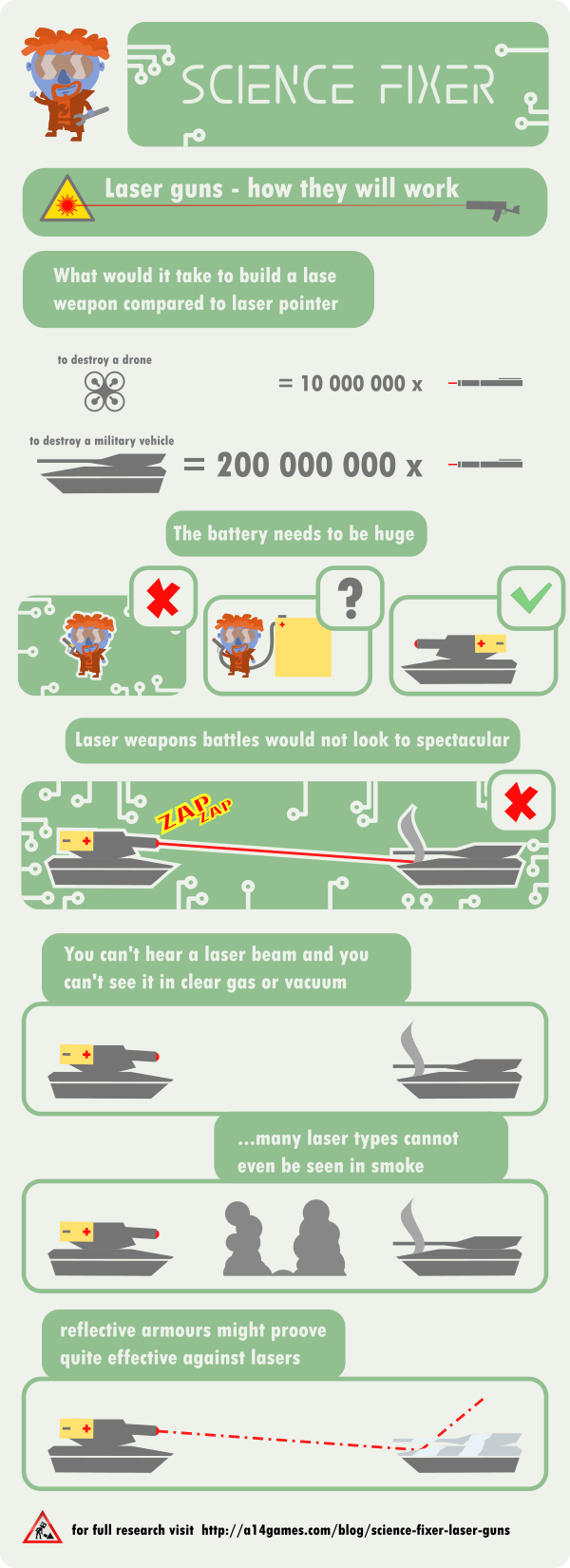 SCIENCE FIXER

Laser guns - how they will work

What would it take to build a lase weapon compared to laser pointer

to destroy a drone

= 10 000 000 x

to destroy a military vehicle

= 200 000 000 x

The battery needs to be huge

?

Laser weapons battles would not look to spectacular

ZAP ZAP

You can't hear a laser beam and you can't see it in clear gas or vacuum

...many laser types cannot even be seen in smoke

reflective armours might proove quite effective against lasers

for full research visit http://a14games.com/blog/science-fixer-laser-guns