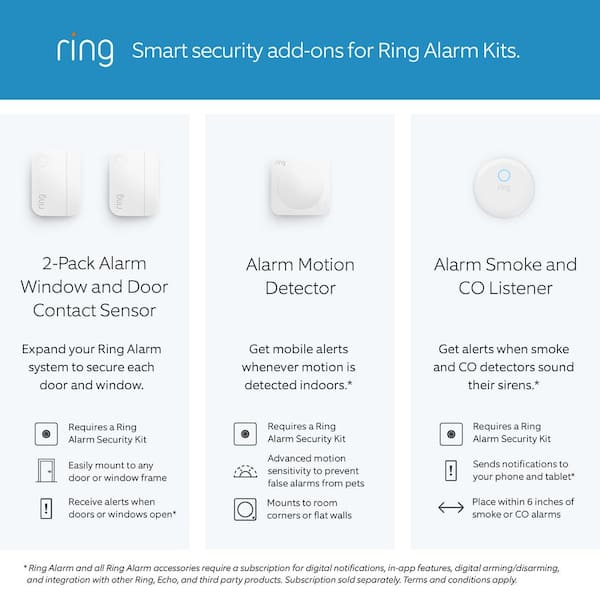 ring Smart security add-ons for Ring Alarm Kits.

ring ring

2-Pack Alarm Window and Door Contact Sensor

Expand your Ring Alarm system to secure each door and window.

Requires a Ring Alarm Security Kit

Easily mount to any door or window frame

Receive alerts when doors or windows open*

ring

Alarm Motion Detector

Get mobile alerts whenever motion is detected indoors.*

Requires a Ring Alarm Security Kit

Advanced motion sensitivity to prevent false alarms from pets

Mounts to room corners or flat walls

ring

Alarm Smoke and CO Listener

Get alerts when smoke and CO detectors sound their sirens.*

Requires a Ring Alarm Security Kit

Sends notifications to your phone and tablet*

Place within 6 inches of smoke or CO alarms

* Ring Alarm and all Ring Alarm accessories require a subscription for digital notifications, in-app features, digital arming/disarming, and integration with other Ring, Echo, and third party products. Subscription sold separately. Terms and conditions apply.