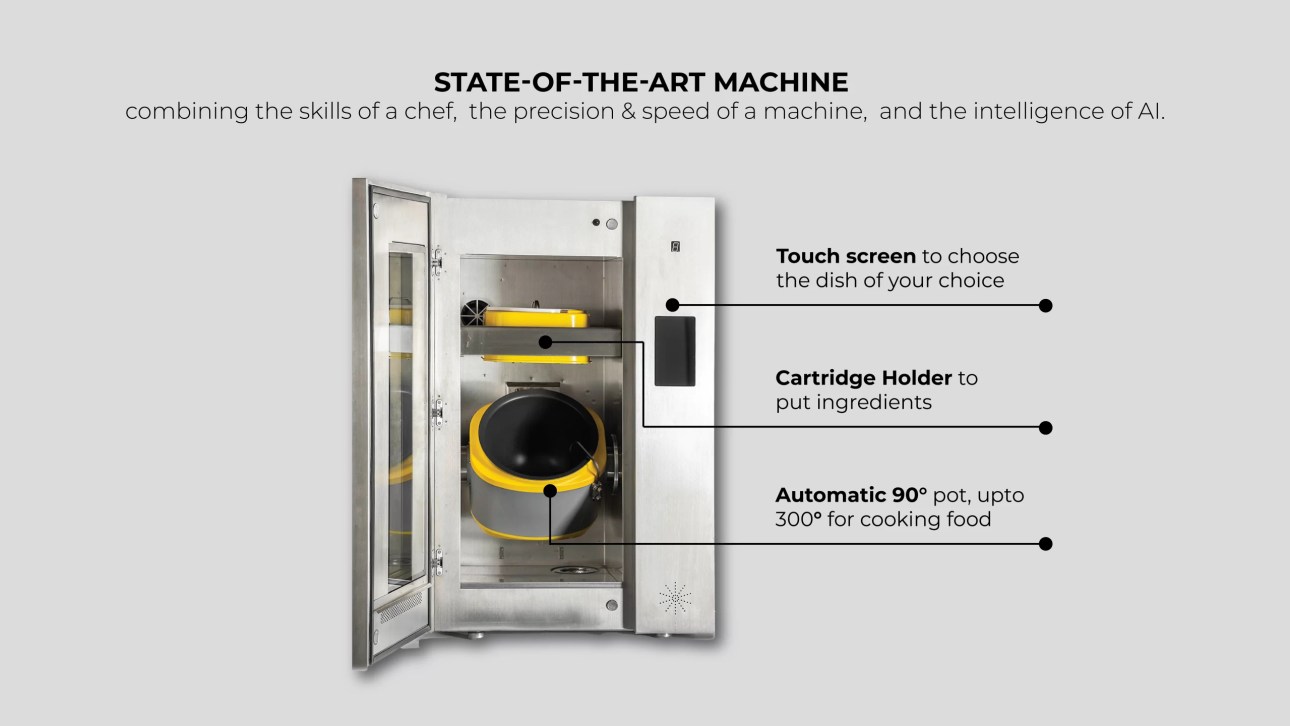 STATE-OF-THE-ART MACHINE
combining the skills of a chef, the precision & speed of a machine, and the intelligence of AI.

Touch screen to choose the dish of your choice

Cartridge Holder to put ingredients

Automatic 90° pot, upto 300° for cooking food