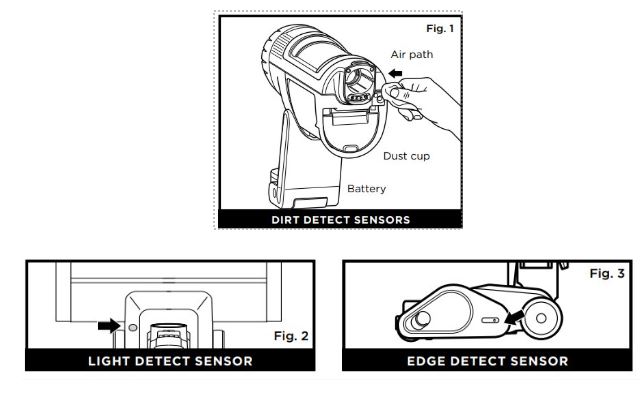 Fig. 1

Air path

Dust cup

Battery

DIRT DETECT SENSORS

Fig. 2

LIGHT DETECT SENSOR

Fig. 3

EDGE DETECT SENSOR