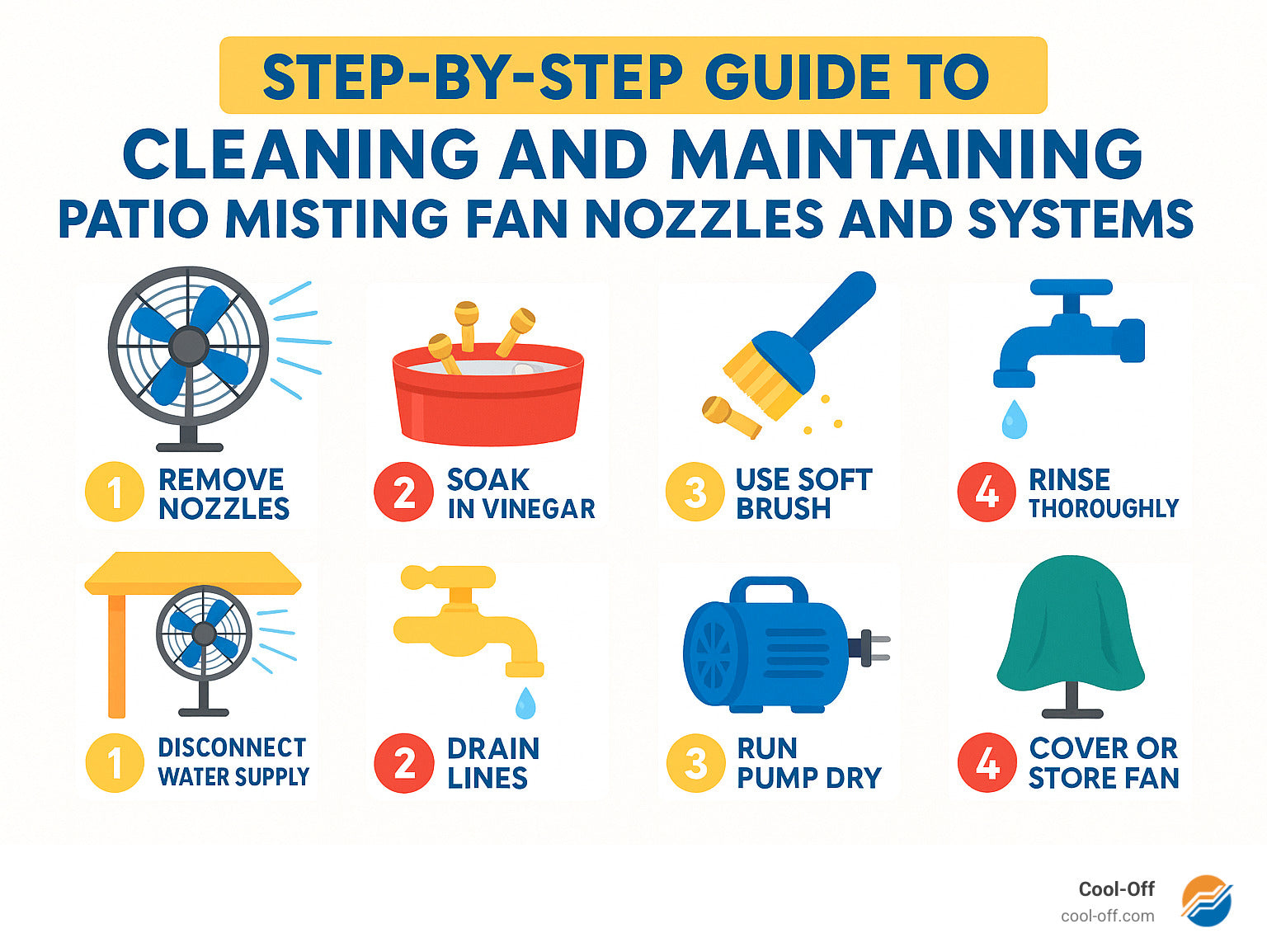 STEP-BY-STEP GUIDE TO
CLEANING AND MAINTAINING
PATIO MISTING FAN NOZZLES AND SYSTEMS

1 REMOVE NOZZLES

2 SOAK IN VINEGAR

3 USE SOFT BRUSH

4 RINSE THOROUGHLY

1 DISCONNECT WATER SUPPLY

2 DRAIN LINES

3 RUN PUMP DRY

4 COVER OR STORE FAN

Cool-Off
cool-off.com