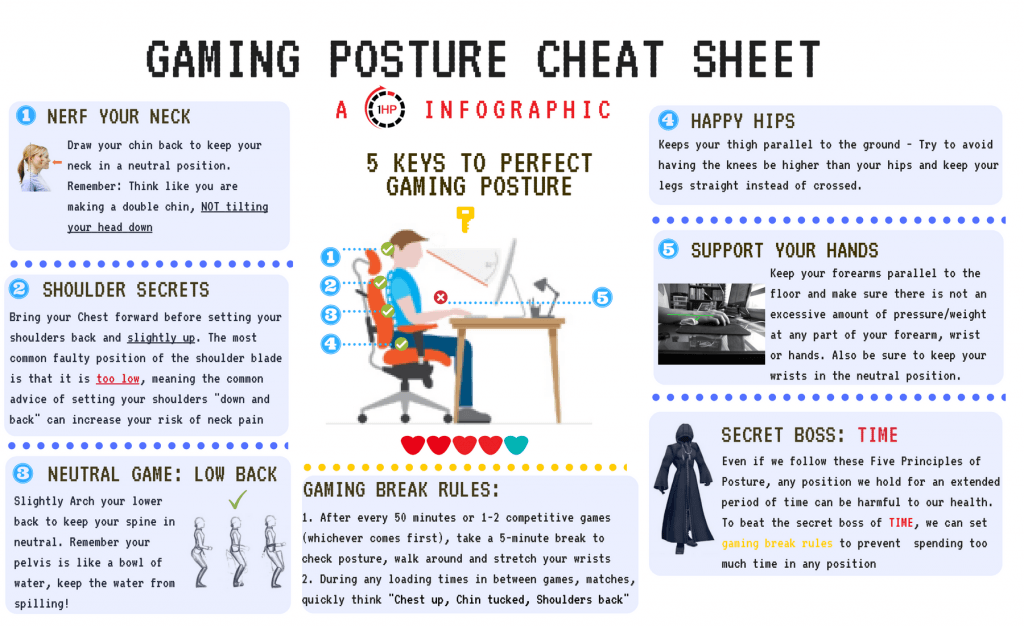 GAMING POSTURE CHEAT SHEET

A 1HP INFOGRAPHIC

1 NERF YOUR NECK

Draw your chin back to keep your neck in a neutral position. Remember: Think like you are making a double chin, NOT tilting your head down

2 SHOULDER SECRETS

Bring your Chest forward before setting your shoulders back and slightly up. The most common faulty position of the shoulder blade is that it is too low, meaning the common advice of setting your shoulders "down and back" can increase your risk of neck pain

3 NEUTRAL GAME: LOW BACK

Slightly Arch your lower back to keep your spine in neutral. Remember your pelvis is like a bowl of water, keep the water from spilling!

5 KEYS TO PERFECT GAMING POSTURE

1
2
3
4
5

GAMING BREAK RULES:

1. After every 50 minutes or 1-2 competitive games (whichever comes first), take a 5-minute break to check posture, walk around and stretch your wrists
2. During any loading times in between games, matches, quickly think "Chest up, Chin tucked, Shoulders back"

4 HAPPY HIPS

Keeps your thigh parallel to the ground - Try to avoid having the knees be higher than your hips and keep your legs straight instead of crossed.

5 SUPPORT YOUR HANDS

Keep your forearms parallel to the floor and make sure there is not an excessive amount of pressure/weight at any part of your forearm, wrist or hands. Also be sure to keep your wrists in the neutral position.

SECRET BOSS: TIME

Even if we follow these Five Principles of Posture, any position we hold for an extended period of time can be harmful to our health. To beat the secret boss of TIME, we can set gaming break rules to prevent spending too much time in any position