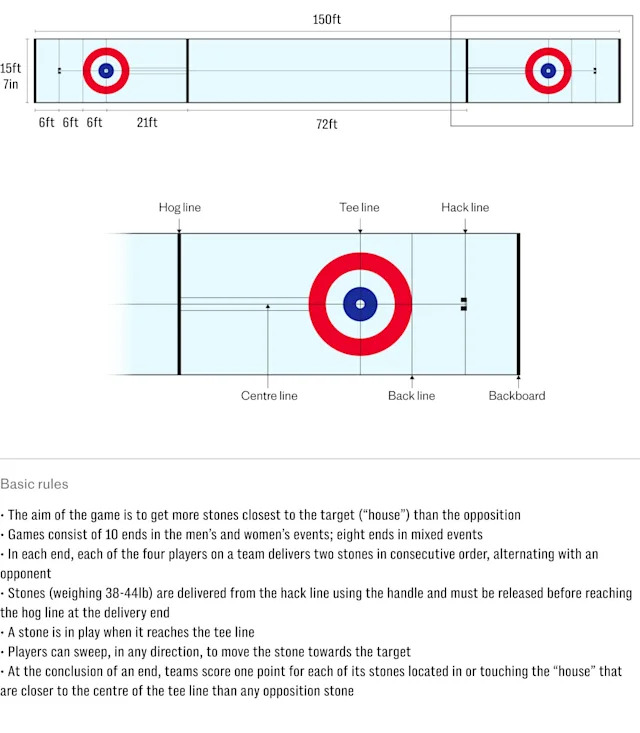 150ft

15ft 7in

6ft 6ft 6ft 21ft 72ft

Hog line

Tee line

Hack line

Centre line

Back line

Backboard

Basic rules

· The aim of the game is to get more stones closest to the target ("house") than the opposition
· Games consist of 10 ends in the men's and women's events; eight ends in mixed events
· In each end, each of the four players on a team delivers two stones in consecutive order, alternating with an opponent
· Stones (weighing 38-44lb) are delivered from the hack line using the handle and must be released before reaching the hog line at the delivery end
· A stone is in play when it reaches the tee line
· Players can sweep, in any direction, to move the stone towards the target
· At the conclusion of an end, teams score one point for each of its stones located in or touching the "house" that are closer to the centre of the tee line than any opposition stone