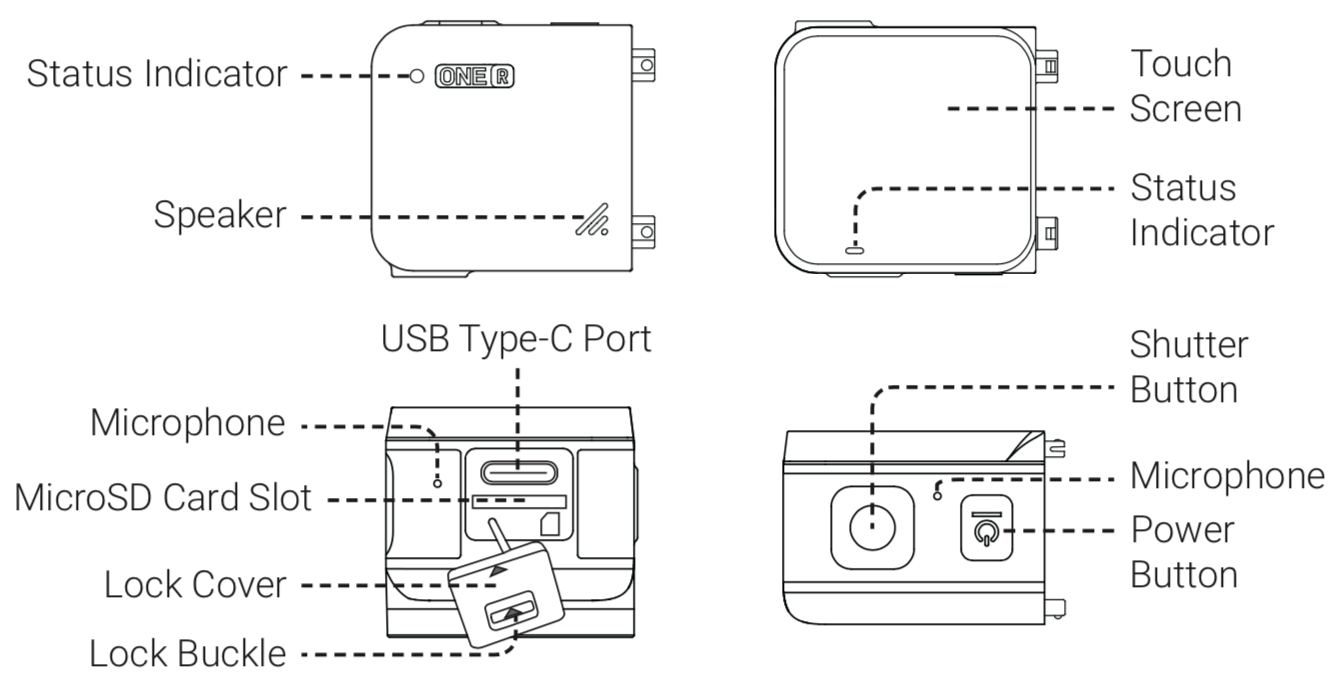 Status Indicator
ONE R
Speaker
Touch Screen
Status Indicator
USB Type-C Port
Microphone
MicroSD Card Slot
Lock Cover
Lock Buckle
Shutter Button
Microphone
Power Button