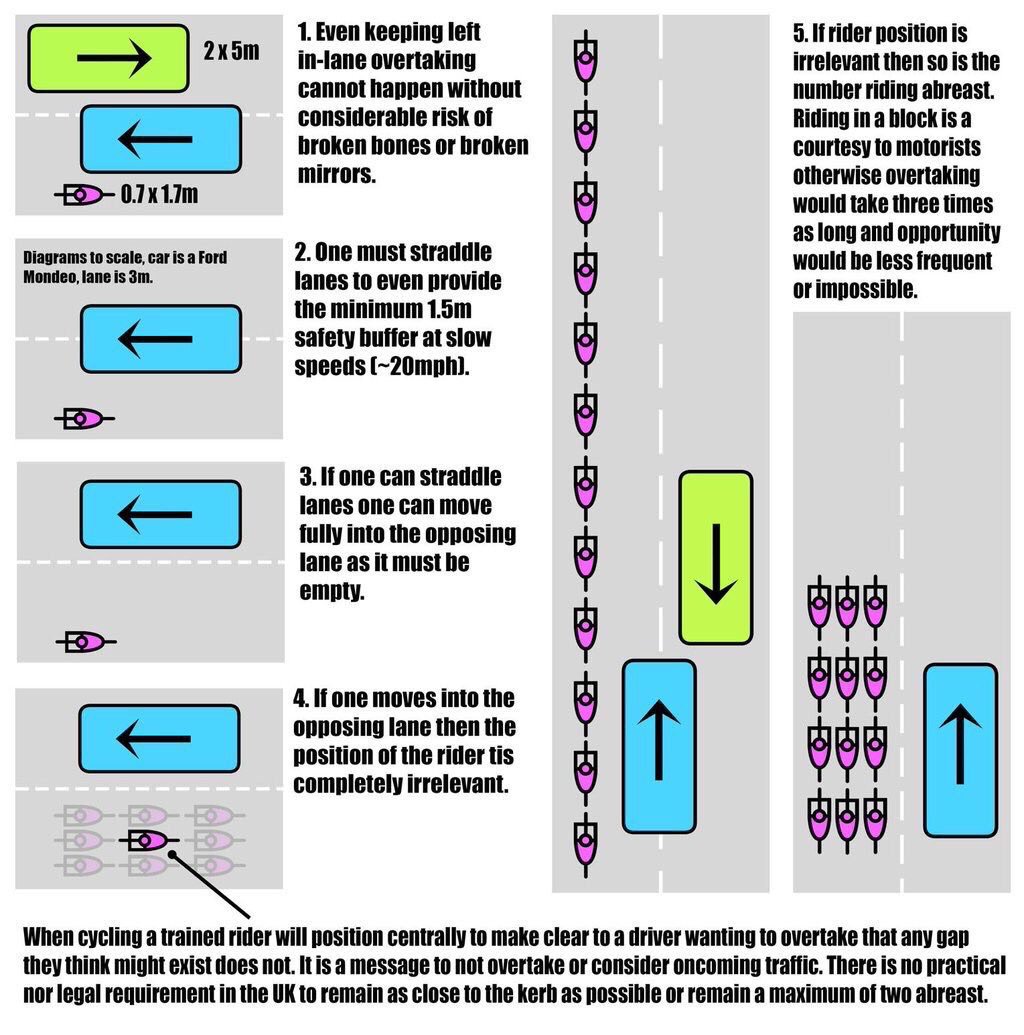 2 x 5m

0.7 x 1.7m

1. Even keeping left in-lane overtaking cannot happen without considerable risk of broken bones or broken mirrors.

Diagrams to scale, car is a Ford Mondeo, lane is 3m.

2. One must straddle lanes to even provide the minimum 1.5m safety buffer at slow speeds (~20mph).

3. If one can straddle lanes one can move fully into the opposing lane as it must be empty.

4. If one moves into the opposing lane then the position of the rider tis completely irrelevant.

5. If rider position is irrelevant then so is the number riding abreast. Riding in a block is a courtesy to motorists otherwise overtaking would take three times as long and opportunity would be less frequent or impossible.

When cycling a trained rider will position centrally to make clear to a driver wanting to overtake that any gap they think might exist does not. It is a message to not overtake or consider oncoming traffic. There is no practical nor legal requirement in the UK to remain as close to the kerb as possible or remain a maximum of two abreast.