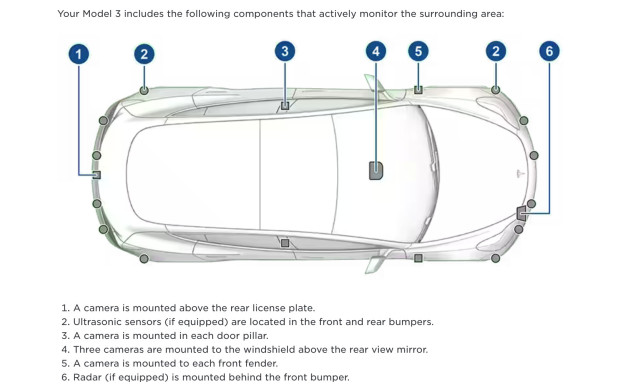 Your Model 3 includes the following components that actively monitor the surrounding area:

1 2 3 4 5 2 6

1. A camera is mounted above the rear license plate.
2. Ultrasonic sensors (if equipped) are located in the front and rear bumpers.
3. A camera is mounted in each door pillar.
4. Three cameras are mounted to the windshield above the rear view mirror.
5. A camera is mounted to each front fender.
6. Radar (if equipped) is mounted behind the front bumper.