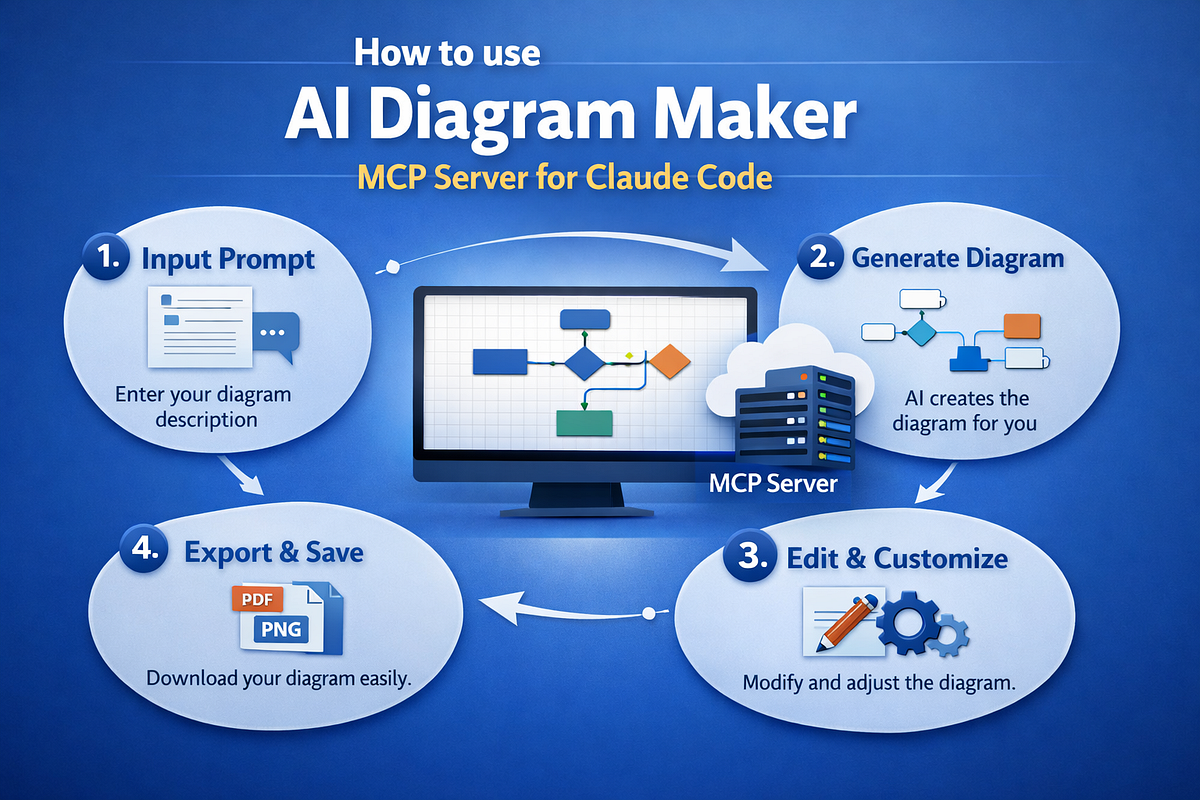 How to use
AI Diagram Maker
MCP Server for Claude Code

1. Input Prompt
Enter your diagram description

2. Generate Diagram
AI creates the diagram for you

MCP Server

3. Edit & Customize
Modify and adjust the diagram.

4. Export & Save
PDF
PNG
Download your diagram easily.