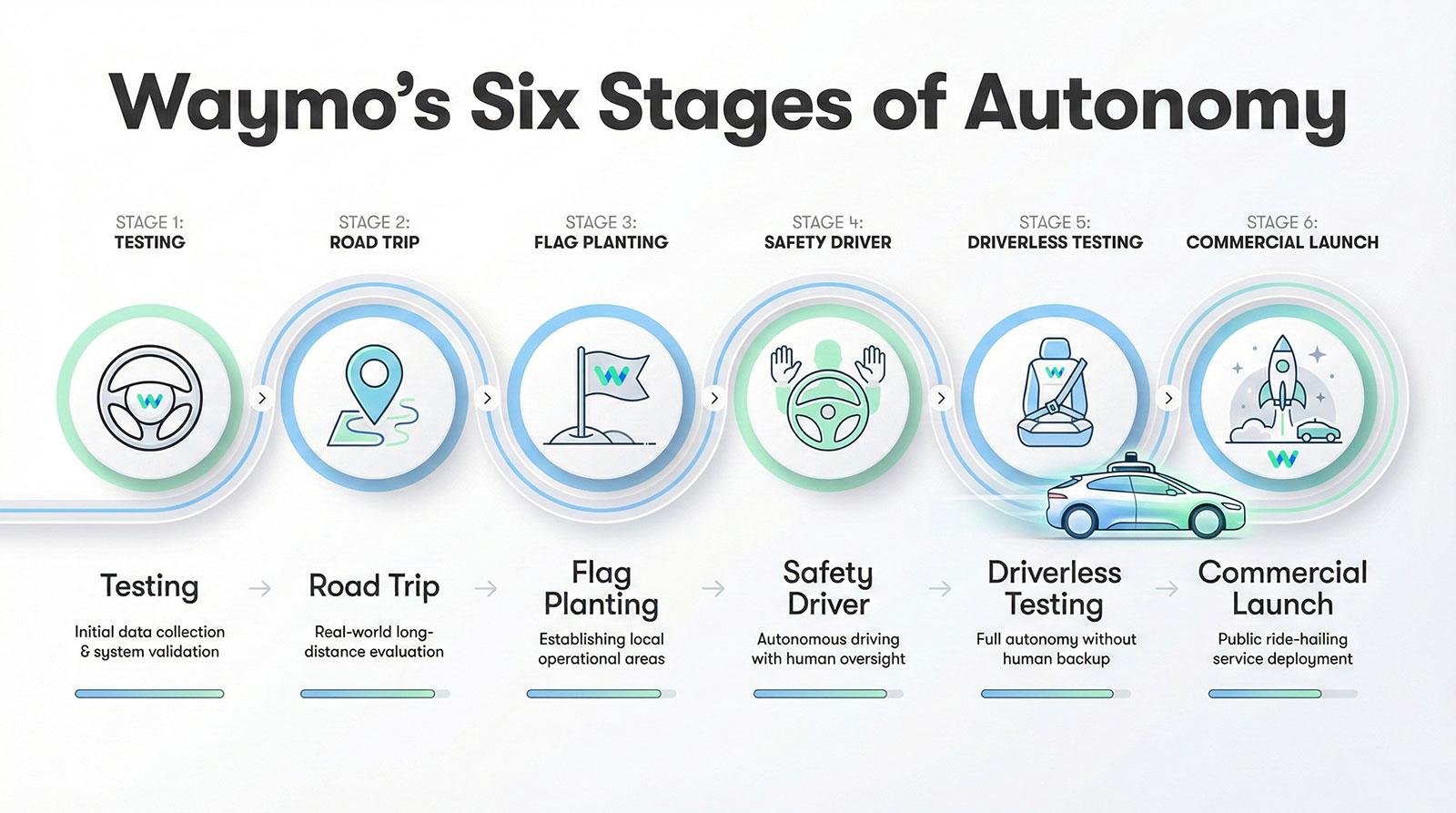 Waymo's Six Stages of Autonomy

STAGE 1:
TESTING

STAGE 2:
ROAD TRIP

STAGE 3:
FLAG PLANTING

STAGE 4:
SAFETY DRIVER

STAGE 5:
DRIVERLESS TESTING

STAGE 6:
COMMERCIAL LAUNCH

Testing
Initial data collection & system validation

Road Trip
Real-world long-distance evaluation

Flag Planting
Establishing local operational areas

Safety Driver
Autonomous driving with human oversight

Driverless Testing
Full autonomy without human backup

Commercial Launch
Public ride-hailing service deployment