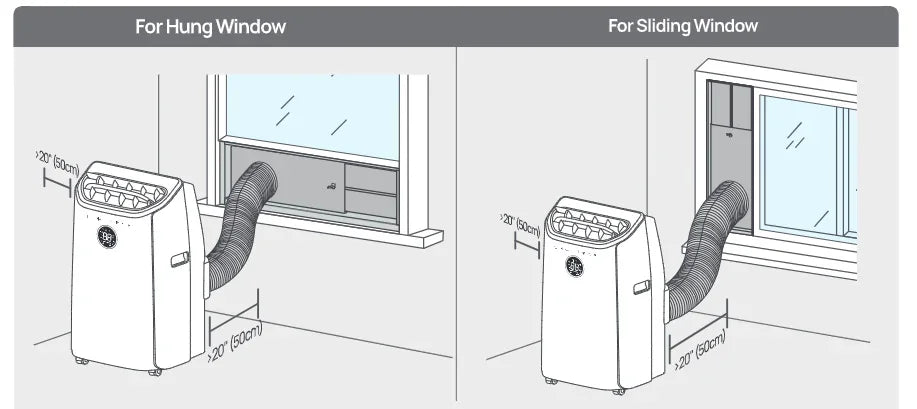 For Hung Window

>20" (50cm)

>20" (50cm)

For Sliding Window

>20" (50cm)

>20" (50cm)