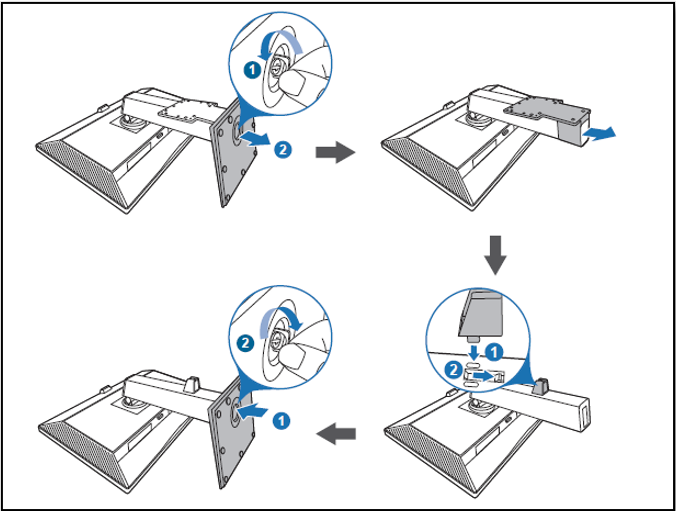 1
2
1
2
2
1