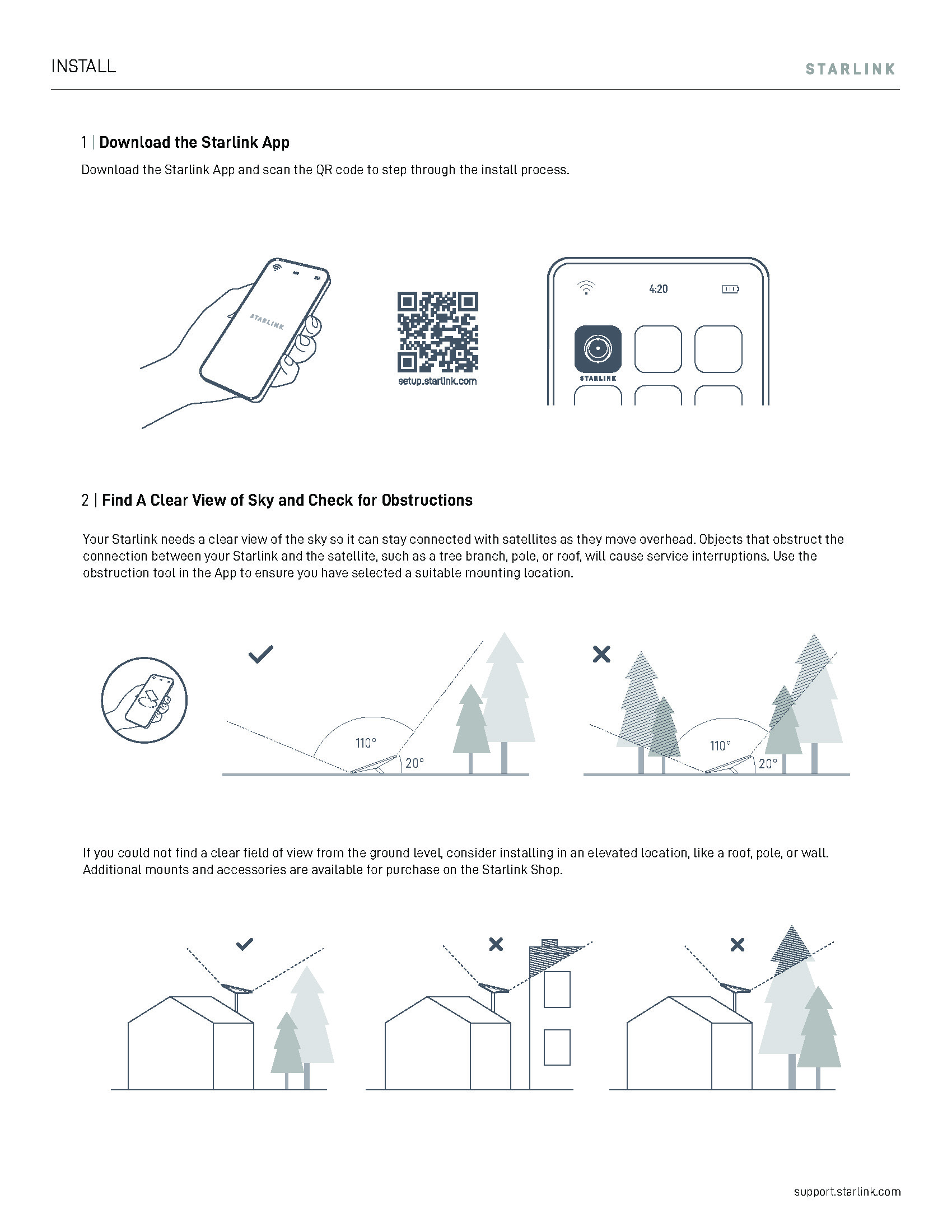 INSTALL

STARLINK

1 | Download the Starlink App

Download the Starlink App and scan the QR code to step through the install process.

STARLINK

setup.starlink.com

4:20

STARLINK

2 | Find A Clear View of Sky and Check for Obstructions

Your Starlink needs a clear view of the sky so it can stay connected with satellites as they move overhead. Objects that obstruct the connection between your Starlink and the satellite, such as a tree branch, pole, or roof, will cause service interruptions. Use the obstruction tool in the App to ensure you have selected a suitable mounting location.

110°

20°

110°

20°

If you could not find a clear field of view from the ground level, consider installing in an elevated location, like a roof, pole, or wall. Additional mounts and accessories are available for purchase on the Starlink Shop.

support.starlink.com